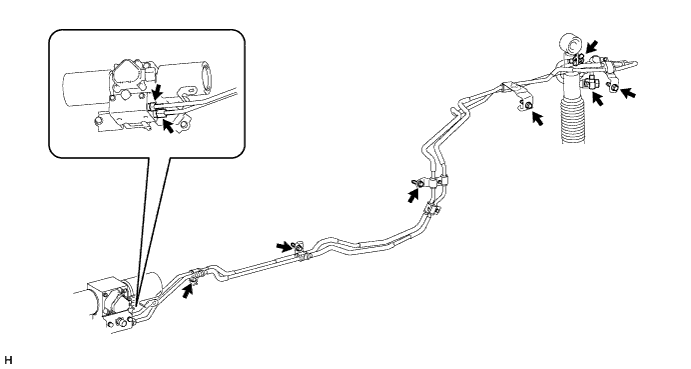 H