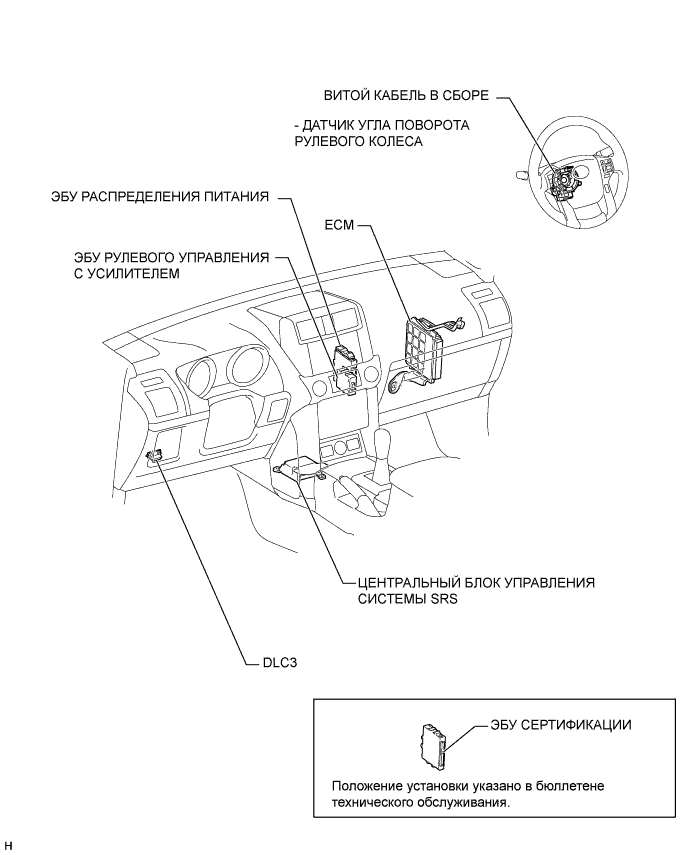 ВИТОЙ КАБЕЛЬ В СБОРЕ

- ДАТЧИК УГЛА ПОВОРОТА РУЛЕВОГО КОЛЕСА

ЭБУ РАСПРЕДЕЛЕНИЯ ПИТАНИЯ

ECM

ЭБУ РУЛЕВОГО УПРАВЛЕНИЯ С УСИЛИТЕЛЕМ

ЦЕНТРАЛЬНЫЙ БЛОК УПРАВЛЕНИЯ СИСТЕМЫ SRS

DLC3

ЭБУ СЕРТИФИКАЦИИ

Положение установки указано в бюллетене технического обслуживания.

H