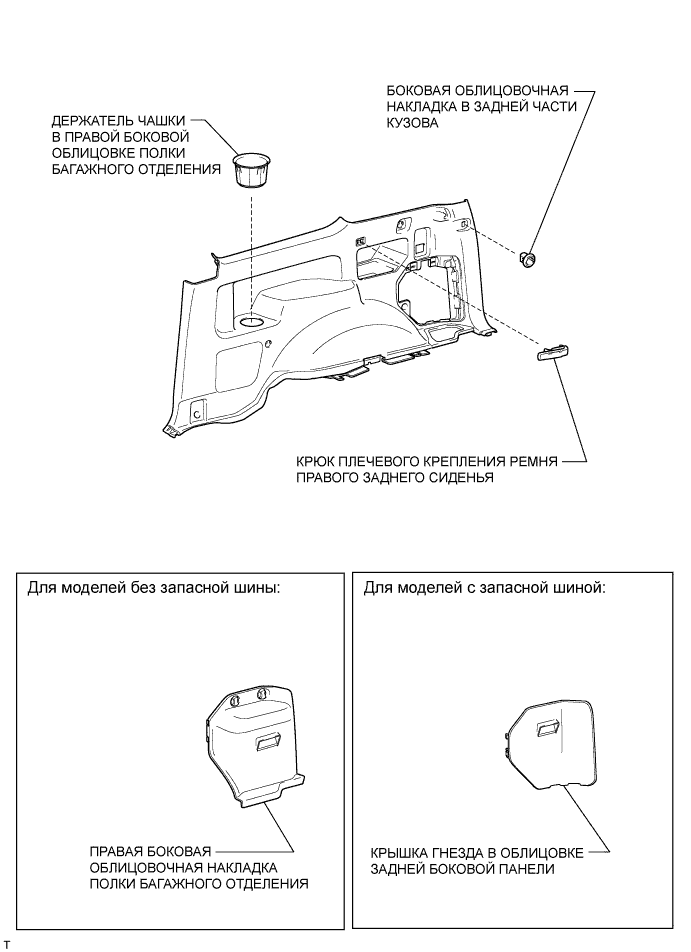 ДЕРЖАТЕЛЬ ЧАШКИ В ПРАВОЙ БОКОВОЙ ОБЛИЦОВКЕ ПОЛКИ БАГАЖНОГО ОТДЕЛЕНИЯ

БОКОВАЯ ОБЛИЦОВОЧНАЯ НАКЛАДКА В ЗАДНЕЙ ЧАСТИ КУЗОВА

КРЮК ПЛЕЧЕВОГО КРЕПЛЕНИЯ РЕМНЯ ПРАВОГО ЗАДНЕГО СИДЕНЬЯ

Для моделей без запасной шины:

ПРАВАЯ БОКОВАЯ ОБЛИЦОВОЧНАЯ НАКЛАДКА ПОЛКИ БАГАЖНОГО ОТДЕЛЕНИЯ

Для моделей с запасной шиной:

КРЫШКА ГНЕЗДА В ОБЛИЦОВКЕ ЗАДНЕЙ БОКОВОЙ ПАНЕЛИ

T