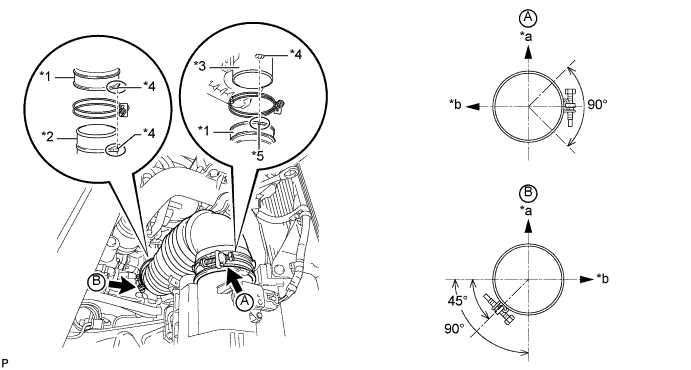 *1
*4
*2
*4
*3
*4
*1
*5
B
A
A
*a
*b
90°
B
*a
*b
45°
90°
P