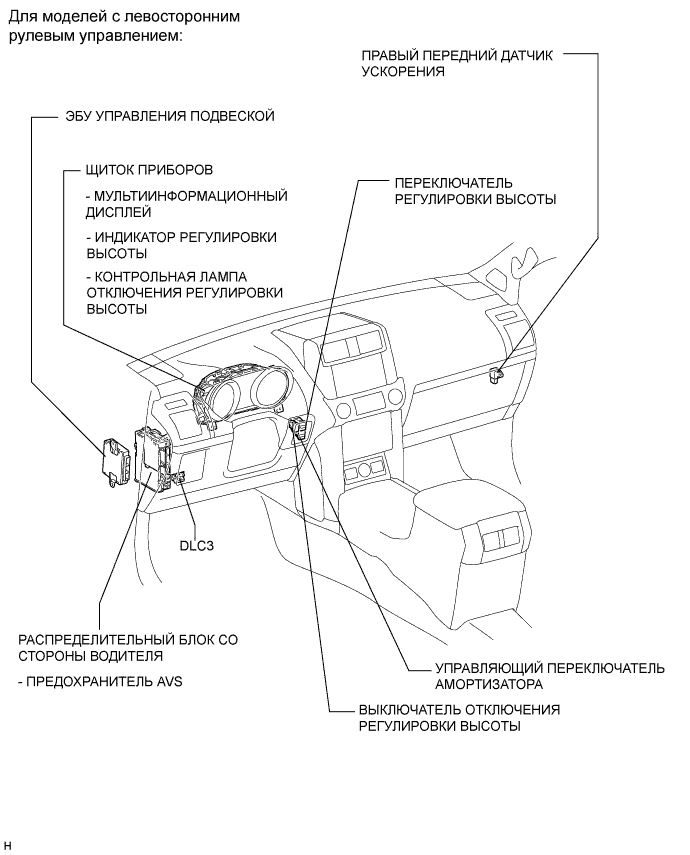 Для моделей с левосторонним рулевым управлением:

ПРАВЫЙ ПЕРЕДНИЙ ДАТЧИК УСКОРЕНИЯ

ЭБУ УПРАВЛЕНИЯ ПОДВЕСКОЙ

ЩИТОК ПРИБОРОВ

- МУЛЬТИИНФОРМАЦИОННЫЙ ДИСПЛЕЙ

- ИНДИКАТОР РЕГУЛИРОВКИ ВЫСОТЫ

- КОНТРОЛЬНАЯ ЛАМПА ОТКЛЮЧЕНИЯ РЕГУЛИРОВКИ ВЫСОТЫ

ПЕРЕКЛЮЧАТЕЛЬ РЕГУЛИРОВКИ ВЫСОТЫ

DLC3

РАСПРЕДЕЛИТЕЛЬНЫЙ БЛОК СО СТОРОНЫ ВОДИТЕЛЯ

- ПРЕДОХРАНИТЕЛЬ AVS

УПРАВЛЯЮЩИЙ ПЕРЕКЛЮЧАТЕЛЬ АМОРТИЗАТОРА

ВЫКЛЮЧАТЕЛЬ ОТКЛЮЧЕНИЯ РЕГУЛИРОВКИ ВЫСОТЫ

H