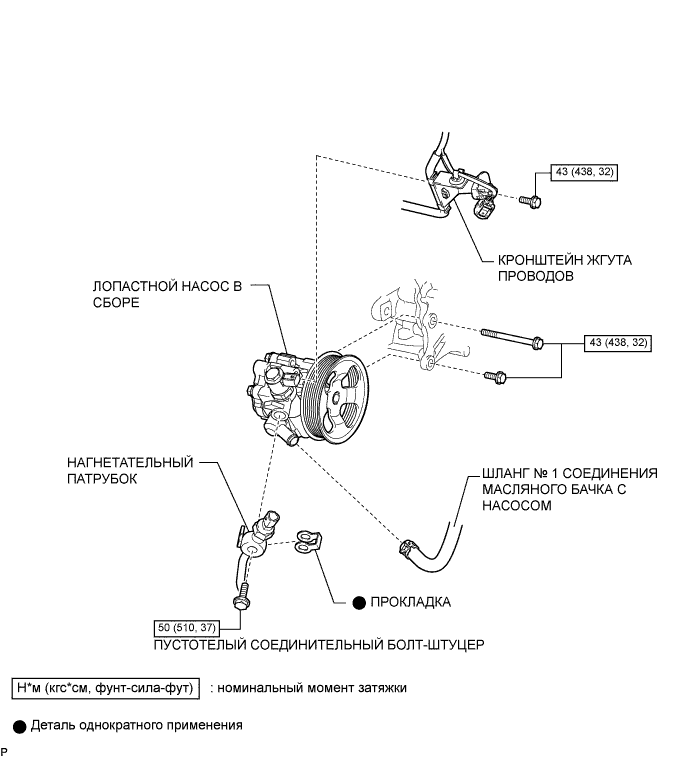 43 (438, 32)

КРОНШТЕЙН ЖГУТА ПРОВОДОВ

ЛОПАСТНОЙ НАСОС В СБОРЕ

43 (438, 32)

НАГНЕТАТЕЛЬНЫЙ ПАТРУБОК

ШЛАНГ № 1 СОЕДИНЕНИЯ МАСЛЯНОГО БАЧКА С НАСОСОМ

● ПРОКЛАДКА

50 (510, 37)

ПУСТОТЕЛЫЙ СОЕДИНИТЕЛЬНЫЙ БОЛТ-ШТУЦЕР

Н*м (кгс*см, фунт-сила-фут) : номинальный момент затяжки

● Деталь однократного применения

P