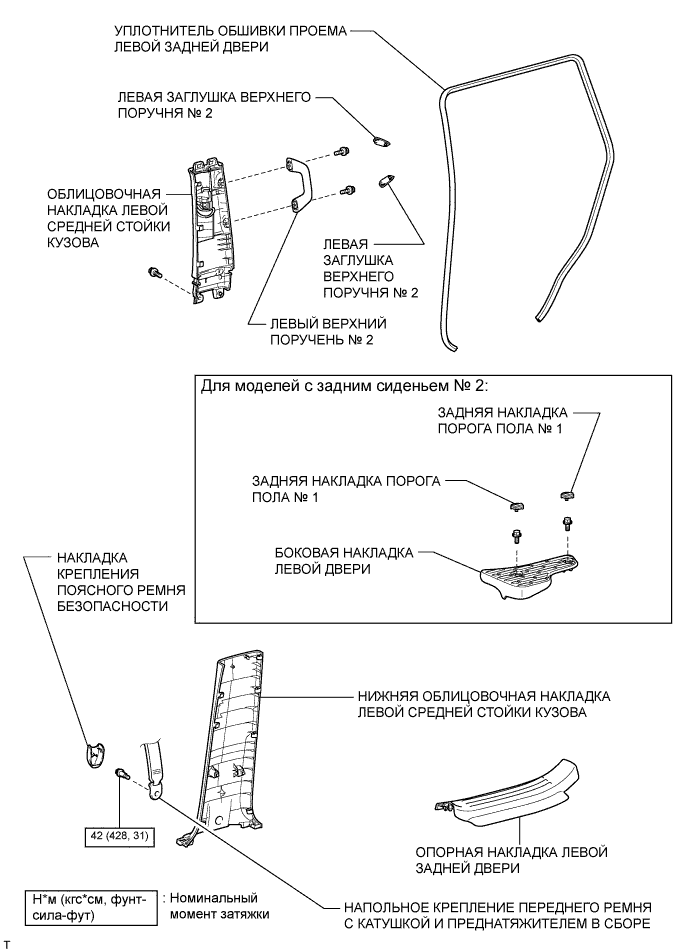 УПЛОТНИТЕЛЬ ОБШИВКИ ПРОЕМА ЛЕВОЙ ЗАДНЕЙ ДВЕРИ

ЛЕВАЯ ЗАГЛУШКА ВЕРХНЕГО ПОРУЧНЯ № 2

ОБЛИЦОВОЧНАЯ НАКЛАДКА ЛЕВОЙ СРЕДНЕЙ СТОЙКИ КУЗОВА

ЛЕВАЯ ЗАГЛУШКА ВЕРХНЕГО ПОРУЧНЯ № 2

ЛЕВЫЙ ВЕРХНИЙ ПОРУЧЕНЬ № 2

Для моделей с задним сиденьем № 2:

ЗАДНЯЯ НАКЛАДКА ПОРОГА ПОЛА № 1

ЗАДНЯЯ НАКЛАДКА ПОРОГА ПОЛА № 1

БОКОВАЯ НАКЛАДКА ЛЕВОЙ ДВЕРИ

НАКЛАДКА КРЕПЛЕНИЯ ПОЯСНОГО РЕМНЯ БЕЗОПАСНОСТИ

НИЖНЯЯ ОБЛИЦОВОЧНАЯ НАКЛАДКА ЛЕВОЙ СРЕДНЕЙ СТОЙКИ КУЗОВА

42 (428, 31)

ОПОРНАЯ НАКЛАДКА ЛЕВОЙ ЗАДНЕЙ ДВЕРИ

Н*м (кгс*см, фунт-сила-фут) : Номинальный момент затяжки

НАПОЛЬНОЕ КРЕПЛЕНИЕ ПЕРЕДНЕГО РЕМНЯ С КАТУШКОЙ И ПРЕДНАТЯЖИТЕЛЕМ В СБОРЕ

T