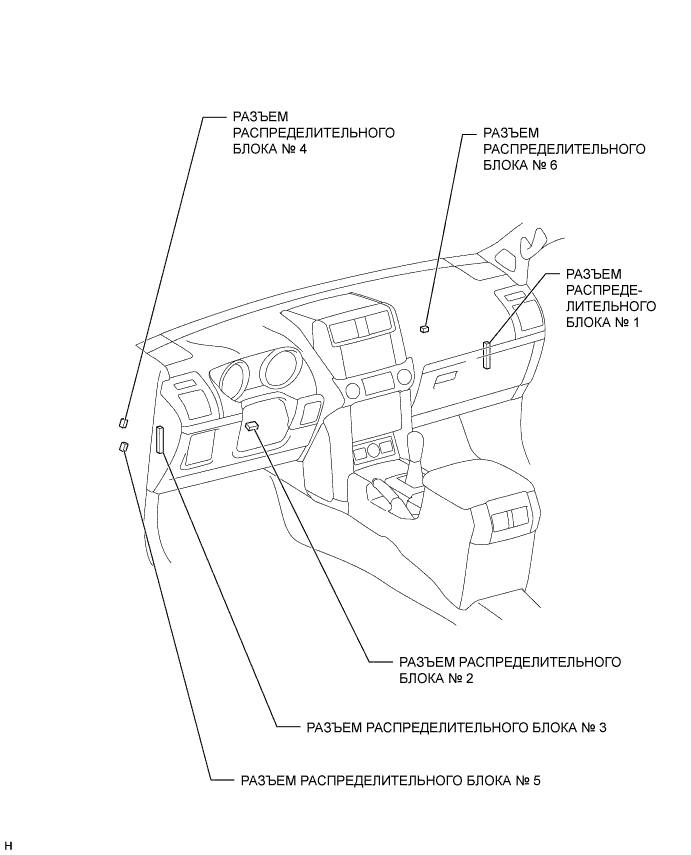 РАЗЪЕМ РАСПРЕДЕЛИТЕЛЬНОГО БЛОКА № 4

РАЗЪЕМ РАСПРЕДЕЛИТЕЛЬНОГО БЛОКА № 6

РАЗЪЕМ РАСПРЕДЕЛИТЕЛЬНОГО БЛОКА № 1

РАЗЪЕМ РАСПРЕДЕЛИТЕЛЬНОГО БЛОКА № 2

РАЗЪЕМ РАСПРЕДЕЛИТЕЛЬНОГО БЛОКА № 3

РАЗЪЕМ РАСПРЕДЕЛИТЕЛЬНОГО БЛОКА № 5

H