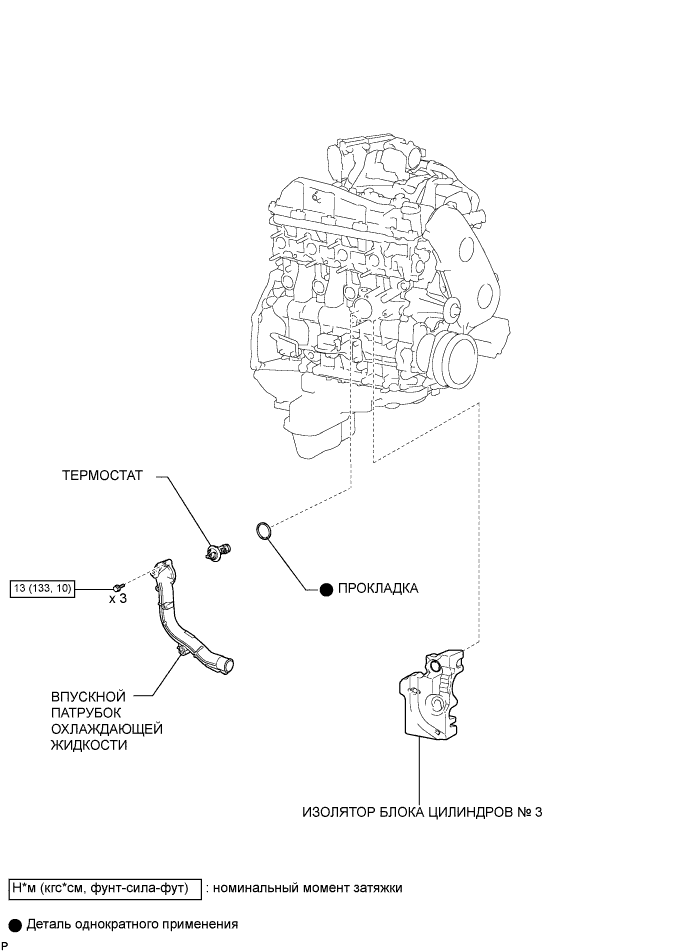 ТЕРМОСТАТ

13 (133, 10)

x 3

● ПРОКЛАДКА

ВПУСКНОЙ ПАТРУБОК ОХЛАЖДАЮЩЕЙ ЖИДКОСТИ

ИЗОЛЯТОР БЛОКА ЦИЛИНДРОВ № 3

Н*м (кгс*см, фунт-сила-фут) : номинальный момент затяжки

● Деталь однократного применения

P