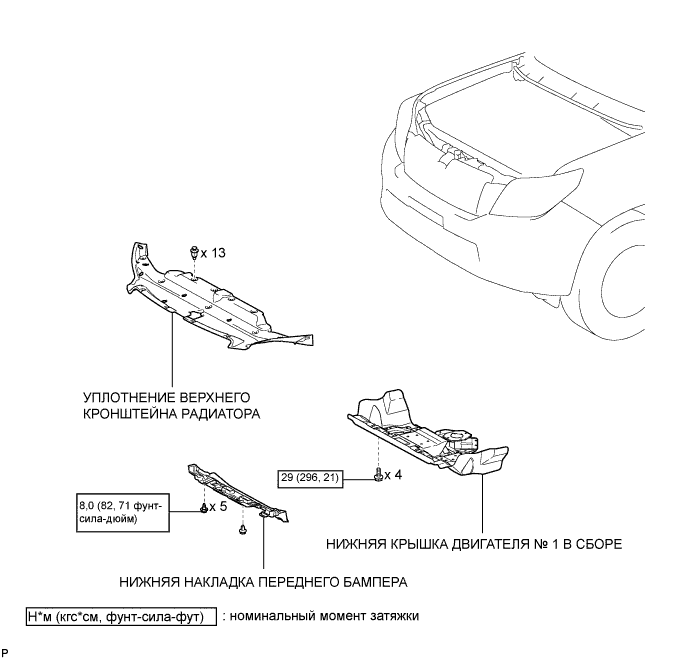 x 13

УПЛОТНЕНИЕ ВЕРХНЕГО КРОНШТЕЙНА РАДИАТОРА

29 (296, 21)

x 4

8,0 (82, 71 фунт-сила-дюйм)

x 5

НИЖНЯЯ КРЫШКА ДВИГАТЕЛЯ № 1 В СБОРЕ

НИЖНЯЯ НАКЛАДКА ПЕРЕДНЕГО БАМПЕРА

Н*м (кгс*см, фунт-сила-фут) : номинальный момент затяжки

P