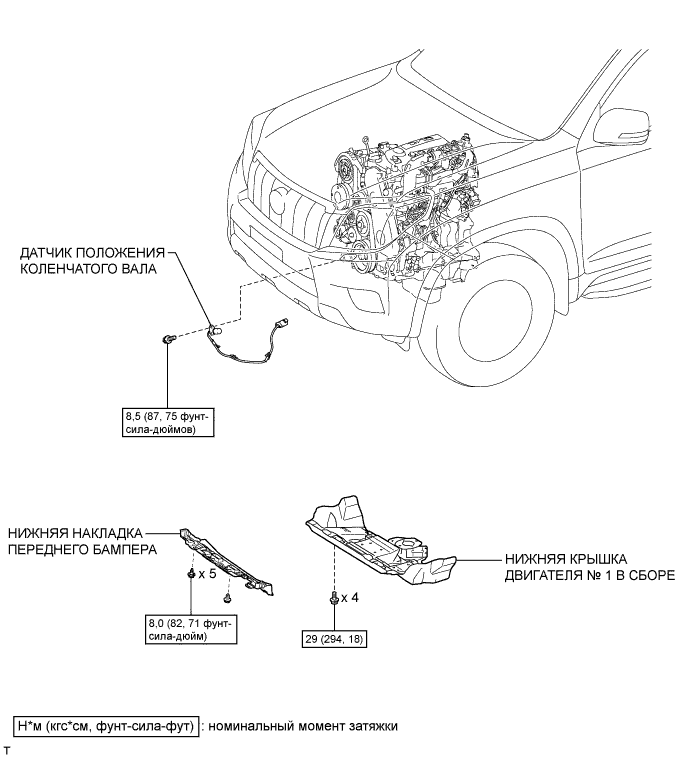 ДАТЧИК ПОЛОЖЕНИЯ КОЛЕНЧАТОГО ВАЛА

8,5 (87, 75 фунт-сила-дюймов)

НИЖНЯЯ НАКЛАДКА ПЕРЕДНЕГО БАМПЕРА

x 5

8,0 (82, 71 фунт-сила-дюйм)

x 4

29 (294, 18)

НИЖНЯЯ КРЫШКА ДВИГАТЕЛЯ № 1 В СБОРЕ

Н*м (кгс*см, фунт-сила-фут) : номинальный момент затяжки

T