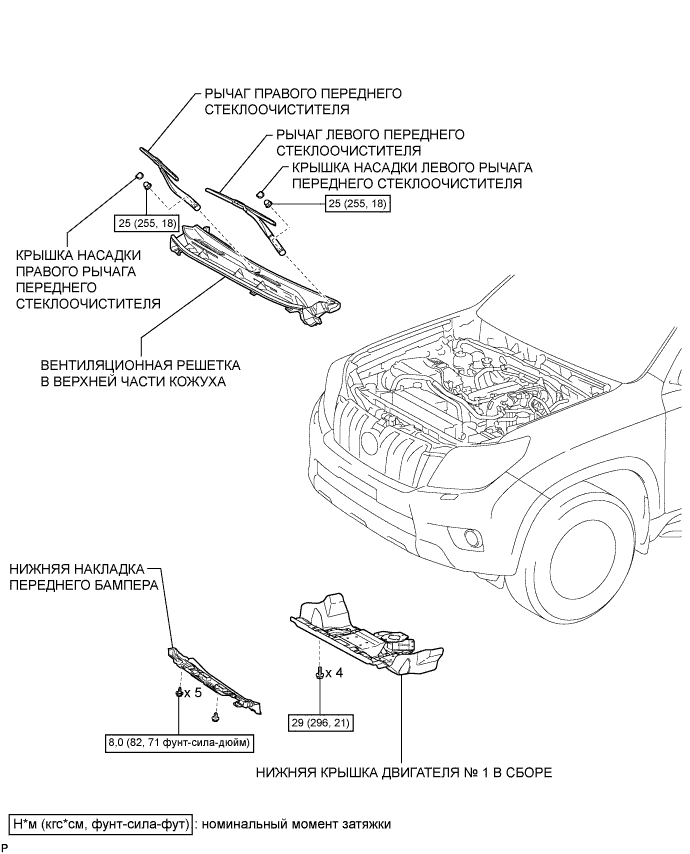 РЫЧАГ ПРАВОГО ПЕРЕДНЕГО СТЕКЛООЧИСТИТЕЛЯ

РЫЧАГ ЛЕВОГО ПЕРЕДНЕГО СТЕКЛООЧИСТИТЕЛЯ

КРЫШКА НАСАДКИ ЛЕВОГО РЫЧАГА ПЕРЕДНЕГО СТЕКЛООЧИСТИТЕЛЯ

25 (255, 18)

25 (255, 18)

КРЫШКА НАСАДКИ ПРАВОГО РЫЧАГА ПЕРЕДНЕГО СТЕКЛООЧИСТИТЕЛЯ

ВЕНТИЛЯЦИОННАЯ РЕШЕТКА В ВЕРХНЕЙ ЧАСТИ КОЖУХА

НИЖНЯЯ НАКЛАДКА ПЕРЕДНЕГО БАМПЕРА

x 5

x 4

8,0 (82, 71 фунт-сила-дюйм)

29 (296, 21)

НИЖНЯЯ КРЫШКА ДВИГАТЕЛЯ № 1 В СБОРЕ

Н*м (кгс*см, фунт-сила-фут) : номинальный момент затяжки

P