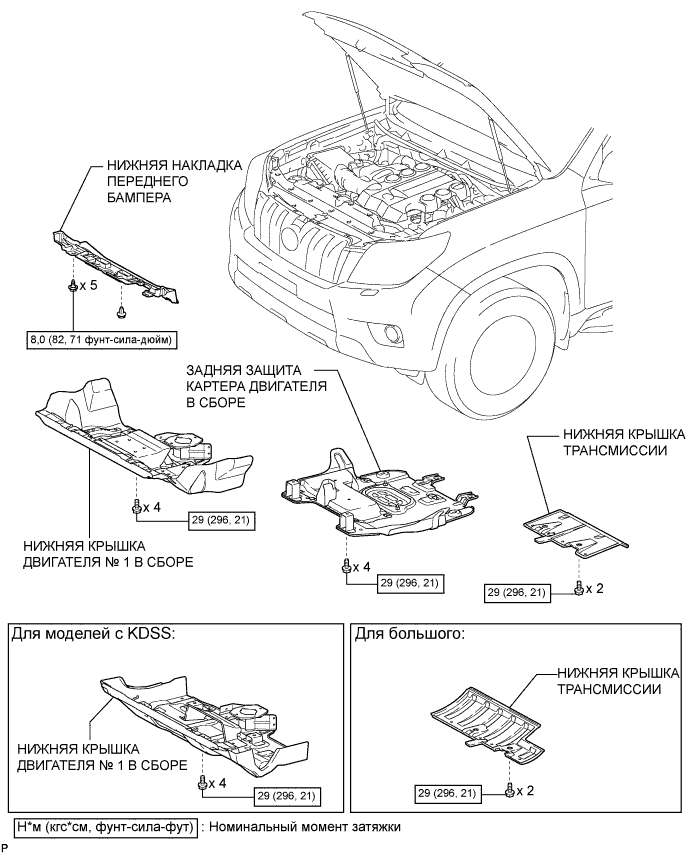 НИЖНЯЯ НАКЛАДКА ПЕРЕДНЕГО БАМПЕРА

x 5

8,0 (82, 71 фунт-сила-дюйм)

ЗАДНЯЯ ЗАЩИТА КАРТЕРА ДВИГАТЕЛЯ В СБОРЕ

НИЖНЯЯ КРЫШКА ТРАНСМИССИИ

x 4

29 (296, 21)

НИЖНЯЯ КРЫШКА ДВИГАТЕЛЯ № 1 В СБОРЕ

x 4

29 (296, 21)

29 (296, 21)

x 2

Для моделей с KDSS:

НИЖНЯЯ КРЫШКА ДВИГАТЕЛЯ № 1 В СБОРЕ

x 4

29 (296, 21)

Для большого:

НИЖНЯЯ КРЫШКА ТРАНСМИССИИ

29 (296, 21)

x 2

Н*м (кгс*см, фунт-сила-фут) : Номинальный момент затяжки

P