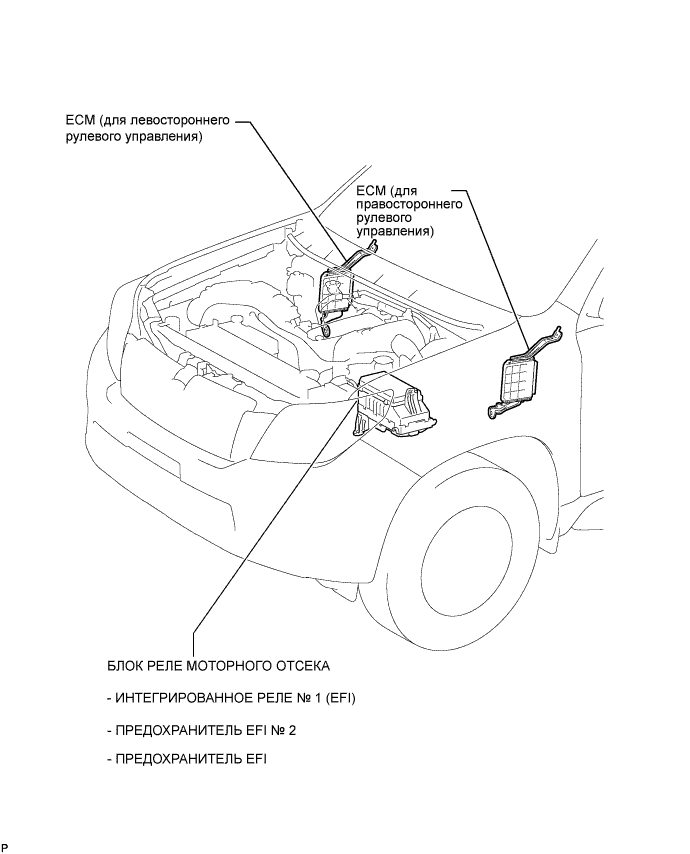 ECM (для левостороннего рулевого управления)

ECM (для правостороннего рулевого управления)

БЛОК РЕЛЕ МОТОРНОГО ОТСЕКА

- ИНТЕГРИРОВАННОЕ РЕЛЕ № 1 (EFI)

- ПРЕДОХРАНИТЕЛЬ EFI № 2

- ПРЕДОХРАНИТЕЛЬ EFI

P