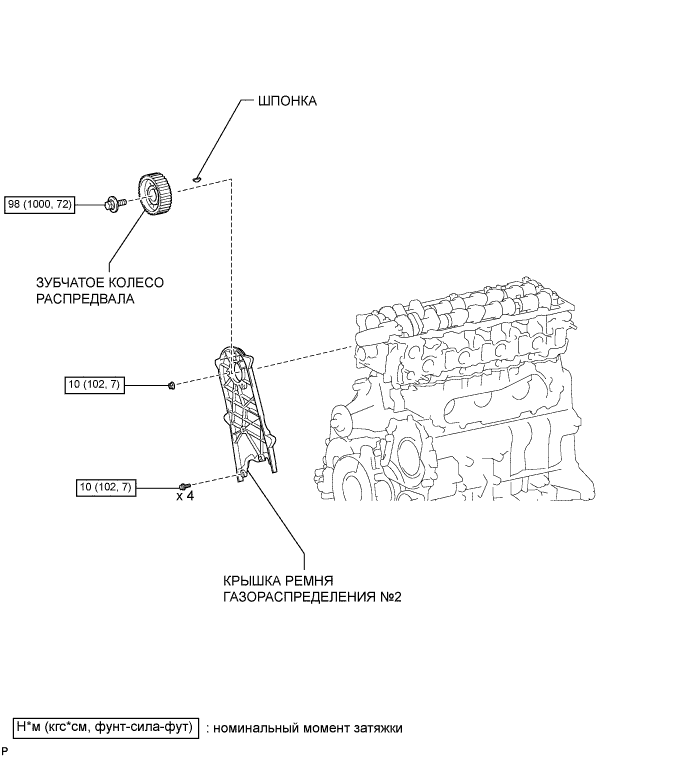 ШПОНКА

98 (1000, 72)

ЗУБЧАТОЕ КОЛЕСО РАСПРЕДВАЛА

10 (102, 7)

10 (102, 7)

x 4

КРЫШКА РЕМНЯ ГАЗОРАСПРЕДЕЛЕНИЯ №2

Н*м (кгс*см, фунт-сила-фут) : номинальный момент затяжки

P