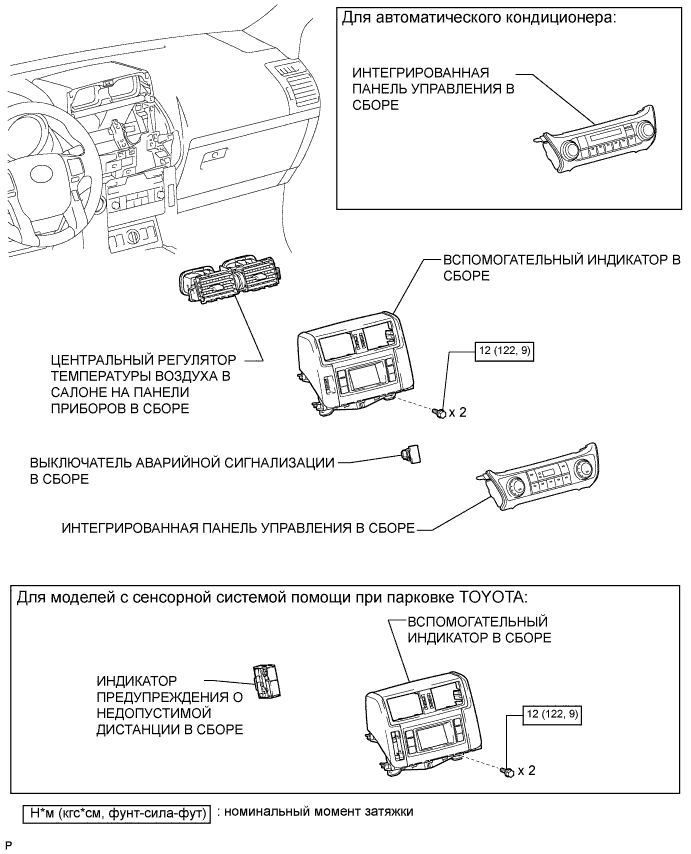 Для автоматического кондиционера:

ИНТЕГРИРОВАННАЯ ПАНЕЛЬ УПРАВЛЕНИЯ В СБОРЕ

ВСПОМОГАТЕЛЬНЫЙ ИНДИКАТОР В СБОРЕ

ЦЕНТРАЛЬНЫЙ РЕГУЛЯТОР ТЕМПЕРАТУРЫ ВОЗДУХА В САЛОНЕ НА ПАНЕЛИ ПРИБОРОВ В СБОРЕ

12 (122, 9)

x 2

ВЫКЛЮЧАТЕЛЬ АВАРИЙНОЙ СИГНАЛИЗАЦИИ В СБОРЕ

ИНТЕГРИРОВАННАЯ ПАНЕЛЬ УПРАВЛЕНИЯ В СБОРЕ

Для моделей с сенсорной системой помощи при парковке TOYOTA:

ВСПОМОГАТЕЛЬНЫЙ ИНДИКАТОР В СБОРЕ

ИНДИКАТОР ПРЕДУПРЕЖДЕНИЯ О НЕДОПУСТИМОЙ ДИСТАНЦИИ В СБОРЕ

12 (122, 9)

x 2

Н*м (кгс*см, фунт-сила-фут) : номинальный момент затяжки

P