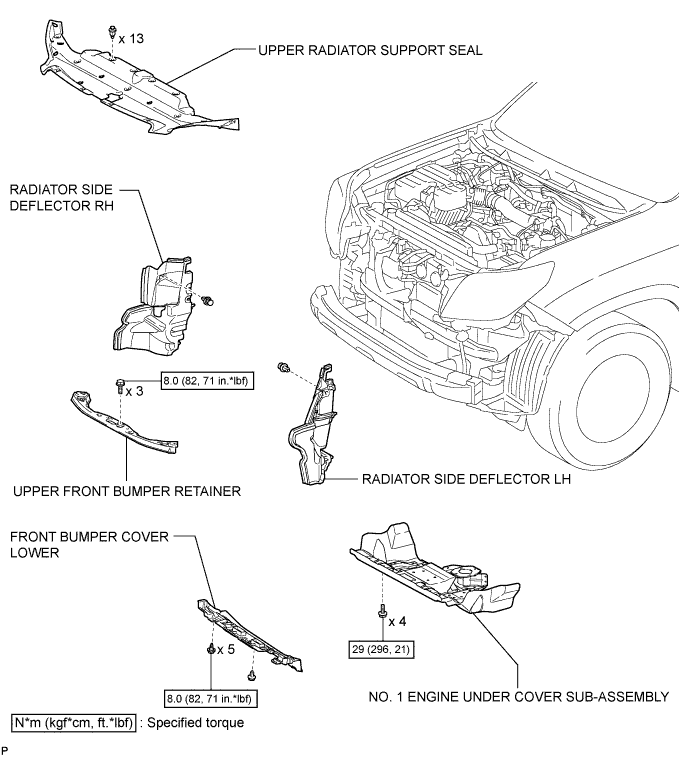 x 13

UPPER RADIATOR SUPPORT SEAL

RADIATOR SIDE DEFLECTOR RH

x 3

8.0 (82, 71 in.*lbf)

UPPER FRONT BUMPER RETAINER

RADIATOR SIDE DEFLECTOR LH

FRONT BUMPER COVER LOWER

x 5

8.0 (82, 71 in.*lbf)

x 4

29 (296, 21)

NO. 1 ENGINE UNDER COVER SUB-ASSEMBLY

N*m (kgf*cm, ft.*lbf) : Specified torque

P