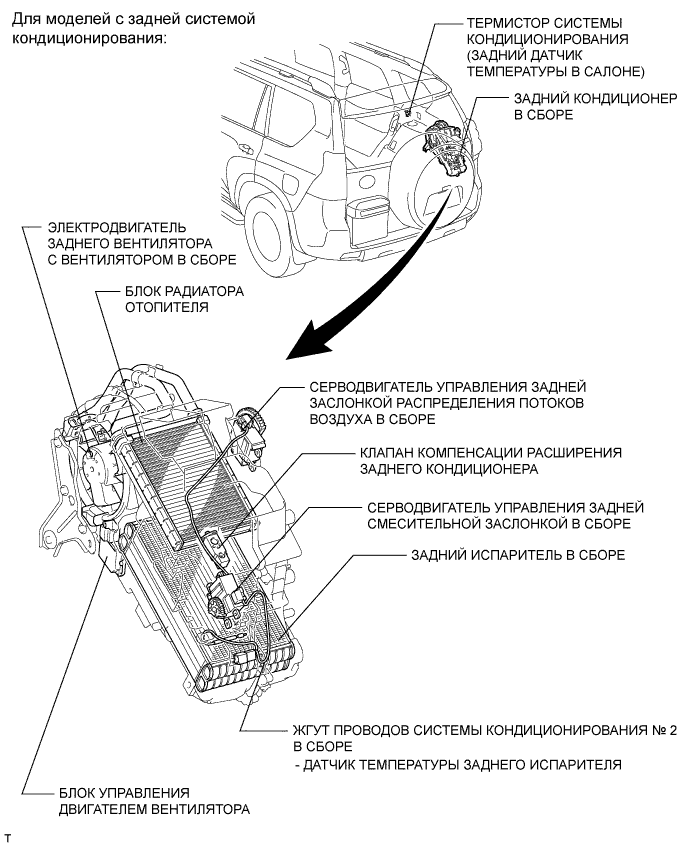 Для моделей с задней системой кондиционирования:

ТЕРМИСТОР СИСТЕМЫ КОНДИЦИОНИРОВАНИЯ (ЗАДНИЙ ДАТЧИК ТЕМПЕРАТУРЫ В САЛОНЕ)

ЗАДНИЙ КОНДИЦИОНЕР В СБОРЕ

ЭЛЕКТРОДВИГАТЕЛЬ ЗАДНЕГО ВЕНТИЛЯТОРА С ВЕНТИЛЯТОРОМ В СБОРЕ

БЛОК РАДИАТОРА ОТОПИТЕЛЯ

СЕРВОДВИГАТЕЛЬ УПРАВЛЕНИЯ ЗАДНЕЙ ЗАСЛОНКОЙ РАСПРЕДЕЛЕНИЯ ПОТОКОВ ВОЗДУХА В СБОРЕ

КЛАПАН КОМПЕНСАЦИИ РАСШИРЕНИЯ ЗАДНЕГО КОНДИЦИОНЕРА

СЕРВОДВИГАТЕЛЬ УПРАВЛЕНИЯ ЗАДНЕЙ СМЕСИТЕЛЬНОЙ ЗАСЛОНКОЙ В СБОРЕ

ЗАДНИЙ ИСПАРИТЕЛЬ В СБОРЕ

ЖГУТ ПРОВОДОВ СИСТЕМЫ КОНДИЦИОНИРОВАНИЯ № 2 В СБОРЕ
- ДАТЧИК ТЕМПЕРАТУРЫ ЗАДНЕГО ИСПАРИТЕЛЯ

БЛОК УПРАВЛЕНИЯ ДВИГАТЕЛЕМ ВЕНТИЛЯТОРА

T