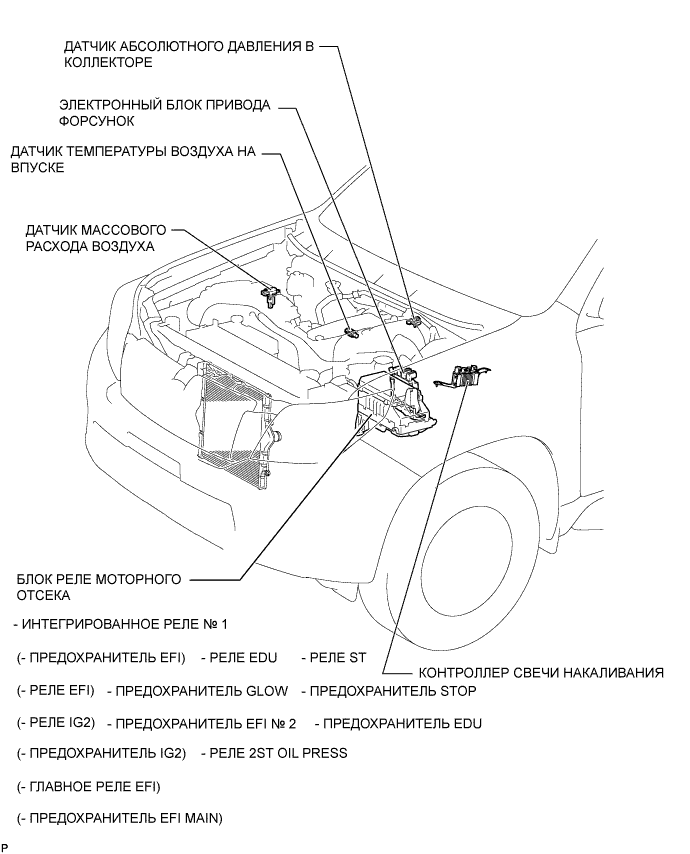 ДАТЧИК АБСОЛЮТНОГО ДАВЛЕНИЯ В КОЛЛЕКТОРЕ

ЭЛЕКТРОННЫЙ БЛОК ПРИВОДА ФОРСУНОК

ДАТЧИК ТЕМПЕРАТУРЫ ВОЗДУХА НА ВПУСКЕ

ДАТЧИК МАССОВОГО РАСХОДА ВОЗДУХА

БЛОК РЕЛЕ МОТОРНОГО ОТСЕКА

- ИНТЕГРИРОВАННОЕ РЕЛЕ № 1

(- ПРЕДОХРАНИТЕЛЬ EFI) - РЕЛЕ EDU - РЕЛЕ ST

КОНТРОЛЛЕР СВЕЧИ НАКАЛИВАНИЯ

(- РЕЛЕ EFI) - ПРЕДОХРАНИТЕЛЬ GLOW - ПРЕДОХРАНИТЕЛЬ STOP

(- РЕЛЕ IG2) - ПРЕДОХРАНИТЕЛЬ EFI № 2 - ПРЕДОХРАНИТЕЛЬ EDU

(- ПРЕДОХРАНИТЕЛЬ IG2) - РЕЛЕ 2ST OIL PRESS

(- ГЛАВНОЕ РЕЛЕ EFI)

(- ПРЕДОХРАНИТЕЛЬ EFI MAIN)

P