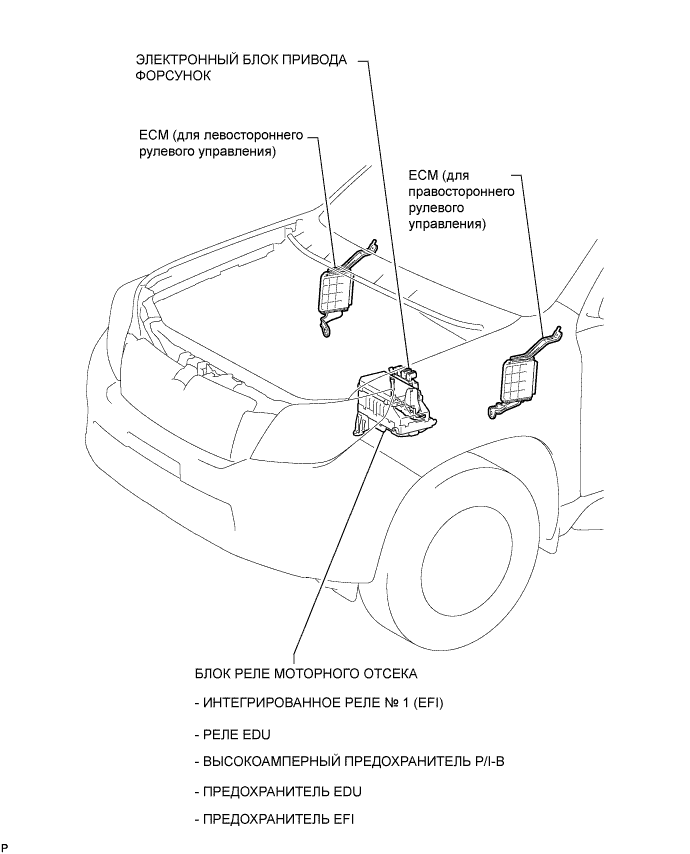 ЭЛЕКТРОННЫЙ БЛОК ПРИВОДА ФОРСУНОК

ECM (для левостороннего рулевого управления)

ECM (для правостороннего рулевого управления)

БЛОК РЕЛЕ МОТОРНОГО ОТСЕКА

- ИНТЕГРИРОВАННОЕ РЕЛЕ № 1 (EFI)

- РЕЛЕ EDU

- ВЫСОКОАМПЕРНЫЙ ПРЕДОХРАНИТЕЛЬ P/I-B

- ПРЕДОХРАНИТЕЛЬ EDU

- ПРЕДОХРАНИТЕЛЬ EFI

P