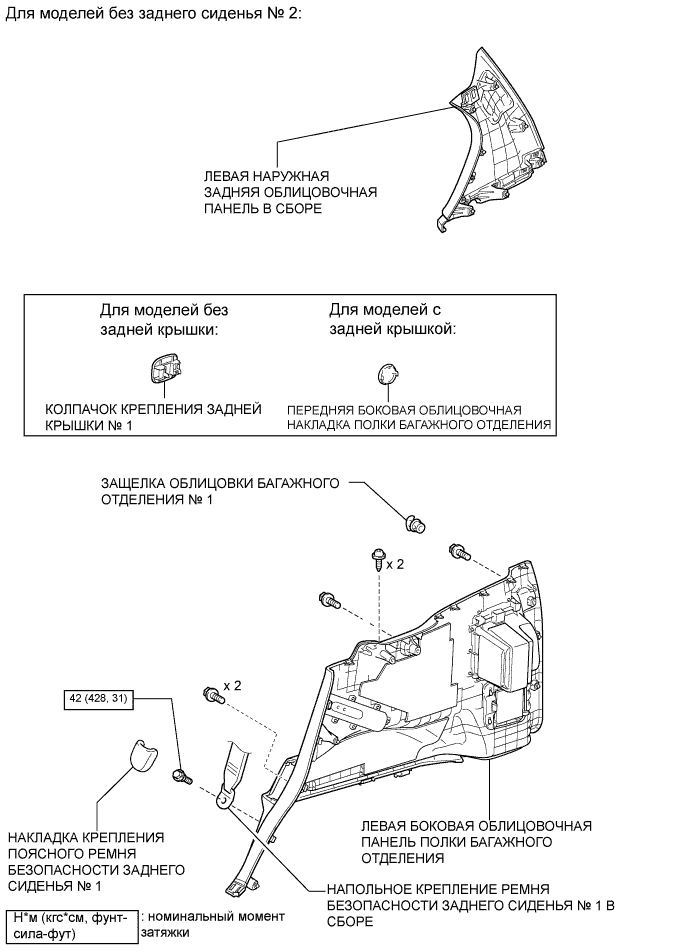 Для моделей без заднего сиденья № 2:

ЛЕВАЯ НАРУЖНАЯ ЗАДНЯЯ ОБЛИЦОВОЧНАЯ ПАНЕЛЬ В СБОРЕ

Для моделей без задней крышки:

КОЛПАЧОК КРЕПЛЕНИЯ ЗАДНЕЙ КРЫШКИ № 1

Для моделей с задней крышкой:

ПЕРЕДНЯЯ БОКОВАЯ ОБЛИЦОВОЧНАЯ НАКЛАДКА ПОЛКИ БАГАЖНОГО ОТДЕЛЕНИЯ

ЗАЩЕЛКА ОБЛИЦОВКИ БАГАЖНОГО ОТДЕЛЕНИЯ № 1

x 2

x 2

42 (428, 31)

НАКЛАДКА КРЕПЛЕНИЯ ПОЯСНОГО РЕМНЯ БЕЗОПАСНОСТИ ЗАДНЕГО СИДЕНЬЯ № 1

ЛЕВАЯ БОКОВАЯ ОБЛИЦОВОЧНАЯ ПАНЕЛЬ ПОЛКИ БАГАЖНОГО ОТДЕЛЕНИЯ

НАПОЛЬНОЕ КРЕПЛЕНИЕ РЕМНЯ БЕЗОПАСНОСТИ ЗАДНЕГО СИДЕНЬЯ № 1 В СБОРЕ

Н*м (кгс*см, фунт-сила-фут) : номинальный момент затяжки