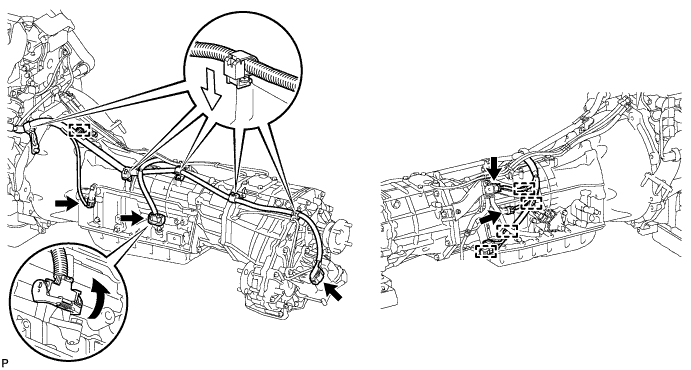 P