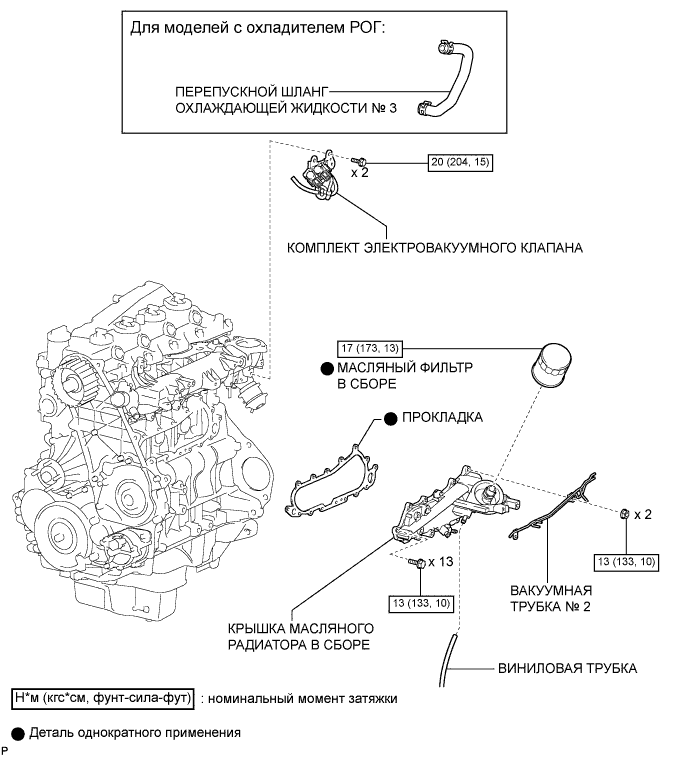 Для моделей с охладителем РОГ:

ПЕРЕПУСКНОЙ ШЛАНГ ОХЛАЖДАЮЩЕЙ ЖИДКОСТИ № 3

x 2

20 (204, 15)

КОМПЛЕКТ ЭЛЕКТРОВАКУУМНОГО КЛАПАНА

17 (173, 13)

● МАСЛЯНЫЙ ФИЛЬТР В СБОРЕ

● ПРОКЛАДКА

x 2

13 (133, 10)

x 13

13 (133, 10)

ВАКУУМНАЯ ТРУБКА № 2

КРЫШКА МАСЛЯНОГО РАДИАТОРА В СБОРЕ

ВИНИЛОВАЯ ТРУБКА

Н*м (кгс*см, фунт-сила-фут) : номинальный момент затяжки

● Деталь однократного применения

P