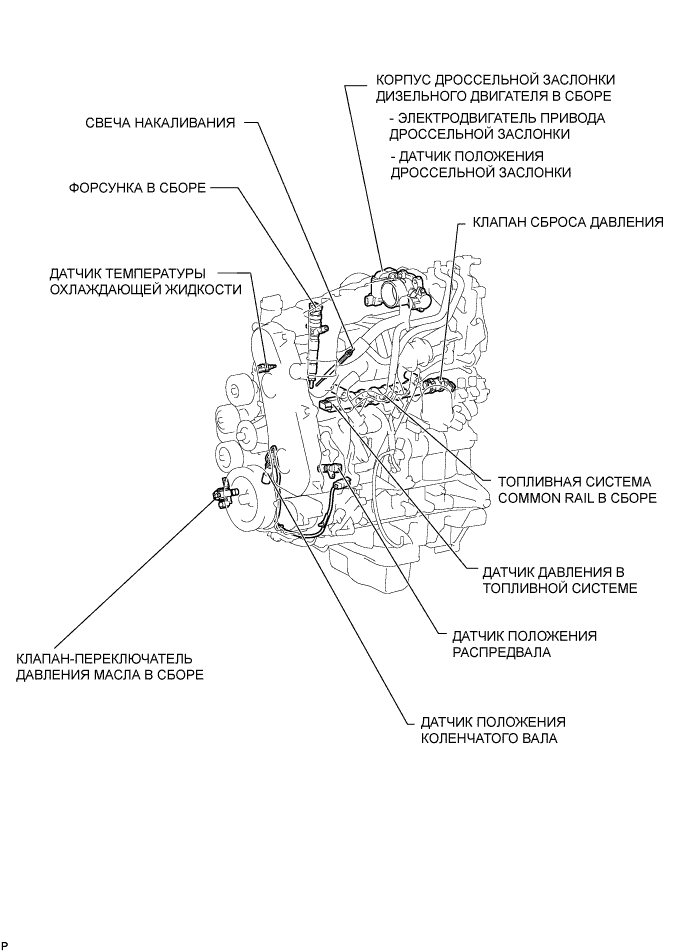 КОРПУС ДРОССЕЛЬНОЙ ЗАСЛОНКИ ДИЗЕЛЬНОГО ДВИГАТЕЛЯ В СБОРЕ

- ЭЛЕКТРОДВИГАТЕЛЬ ПРИВОДА ДРОССЕЛЬНОЙ ЗАСЛОНКИ

- ДАТЧИК ПОЛОЖЕНИЯ ДРОССЕЛЬНОЙ ЗАСЛОНКИ

СВЕЧА НАКАЛИВАНИЯ

ФОРСУНКА В СБОРЕ

КЛАПАН СБРОСА ДАВЛЕНИЯ

ДАТЧИК ТЕМПЕРАТУРЫ ОХЛАЖДАЮЩЕЙ ЖИДКОСТИ

ТОПЛИВНАЯ СИСТЕМА COMMON RAIL В СБОРЕ

ДАТЧИК ДАВЛЕНИЯ В ТОПЛИВНОЙ СИСТЕМЕ

ДАТЧИК ПОЛОЖЕНИЯ РАСПРЕДВАЛА

КЛАПАН-ПЕРЕКЛЮЧАТЕЛЬ ДАВЛЕНИЯ МАСЛА В СБОРЕ

ДАТЧИК ПОЛОЖЕНИЯ КОЛЕНЧАТОГО ВАЛА

P