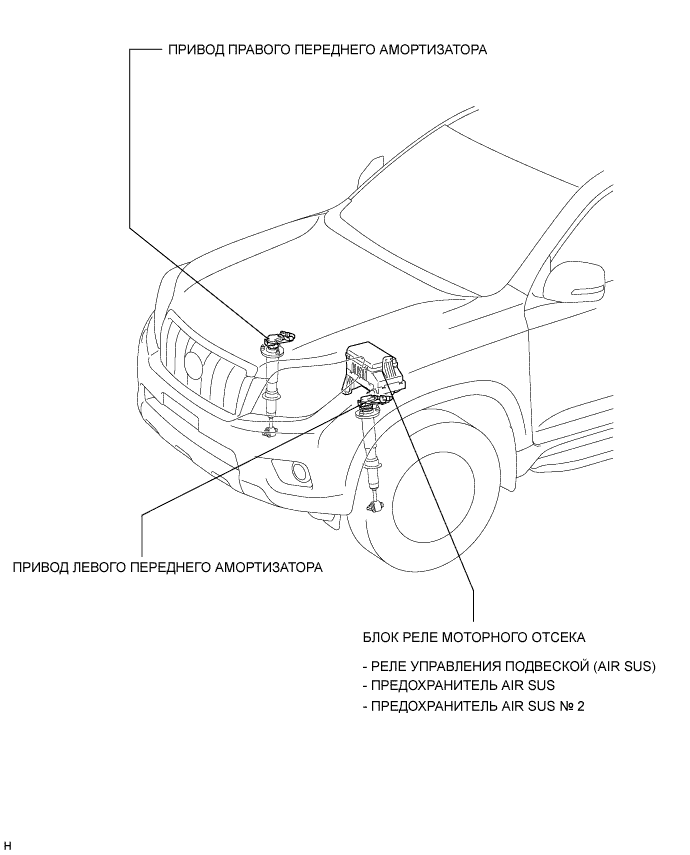 ПРИВОД ПРАВОГО ПЕРЕДНЕГО АМОРТИЗАТОРА

ПРИВОД ЛЕВОГО ПЕРЕДНЕГО АМОРТИЗАТОРА

БЛОК РЕЛЕ МОТОРНОГО ОТСЕКА

- РЕЛЕ УПРАВЛЕНИЯ ПОДВЕСКОЙ (AIR SUS)
- ПРЕДОХРАНИТЕЛЬ AIR SUS
- ПРЕДОХРАНИТЕЛЬ AIR SUS № 2

H