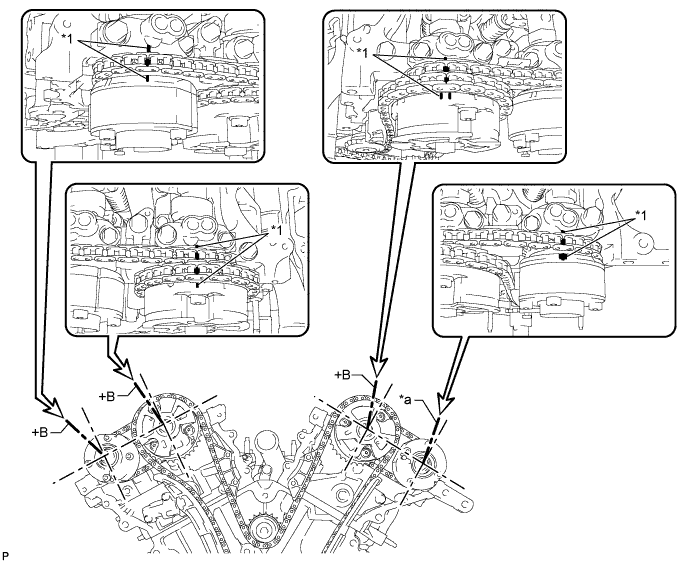 *1

*1

*1

*1

+B

+B

+B

*a

P