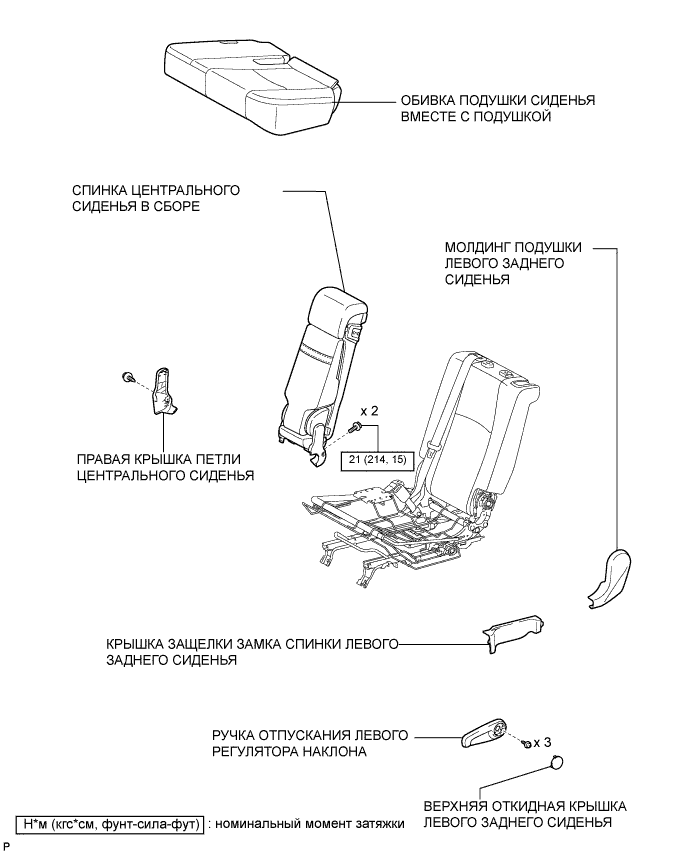 ОБИВКА ПОДУШКИ СИДЕНЬЯ ВМЕСТЕ С ПОДУШКОЙ

СПИНКА ЦЕНТРАЛЬНОГО СИДЕНЬЯ В СБОРЕ

МОЛДИНГ ПОДУШКИ ЛЕВОГО ЗАДНЕГО СИДЕНЬЯ

x 2

21 (214, 15)

ПРАВАЯ КРЫШКА ПЕТЛИ ЦЕНТРАЛЬНОГО СИДЕНЬЯ

КРЫШКА ЗАЩЕЛКИ ЗАМКА СПИНКИ ЛЕВОГО ЗАДНЕГО СИДЕНЬЯ

РУЧКА ОТПУСКАНИЯ ЛЕВОГО РЕГУЛЯТОРА НАКЛОНА

x 3

ВЕРХНЯЯ ОТКИДНАЯ КРЫШКА ЛЕВОГО ЗАДНЕГО СИДЕНЬЯ

Н*м (кгс*см, фунт-сила-фут) : номинальный момент затяжки

P