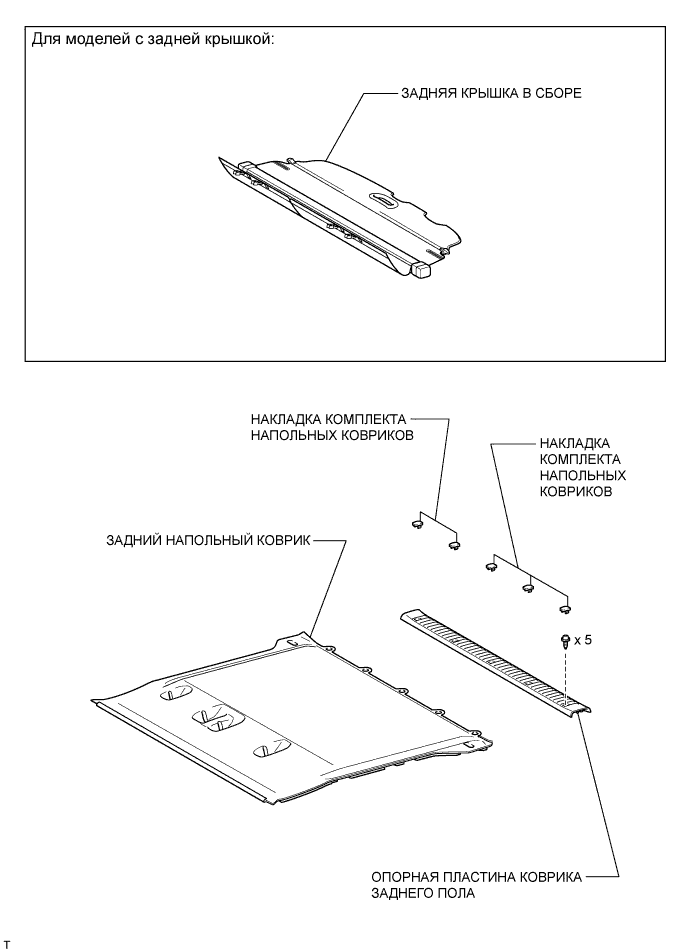 Для моделей с задней крышкой:

ЗАДНЯЯ КРЫШКА В СБОРЕ

НАКЛАДКА КОМПЛЕКТА НАПОЛЬНЫХ КОВРИКОВ

НАКЛАДКА КОМПЛЕКТА НАПОЛЬНЫХ КОВРИКОВ

ЗАДНИЙ НАПОЛЬНЫЙ КОВРИК

x 5

ОПОРНАЯ ПЛАСТИНА КОВРИКА ЗАДНЕГО ПОЛА

T