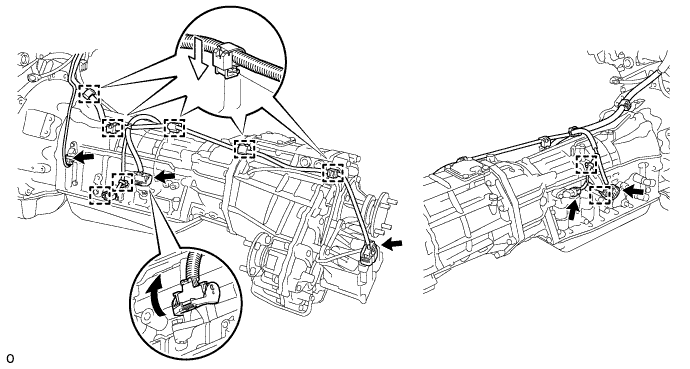 o