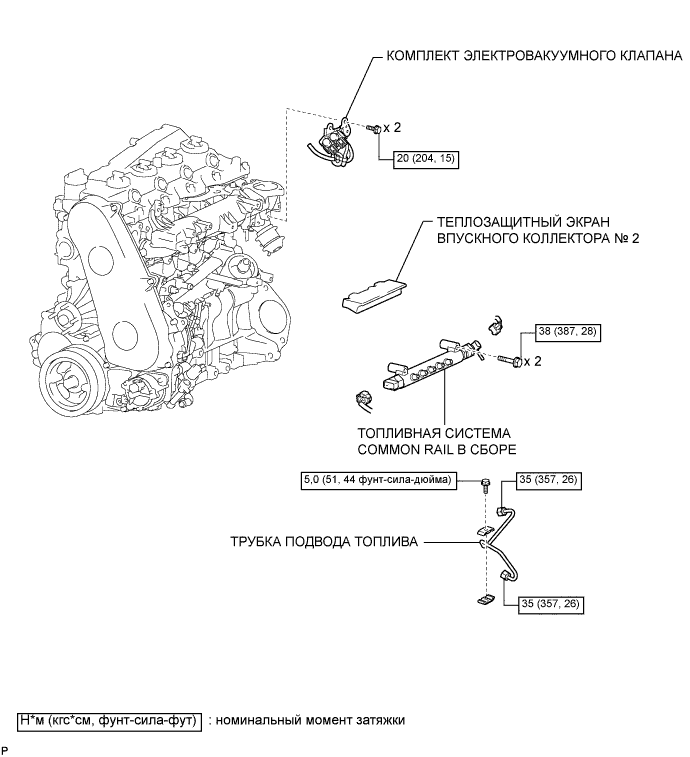 КОМПЛЕКТ ЭЛЕКТРОВАКУУМНОГО КЛАПАНА

x 2

20 (204, 15)

ТЕПЛОЗАЩИТНЫЙ ЭКРАН ВПУСКНОГО КОЛЛЕКТОРА № 2

38 (387, 28)

x 2

ТОПЛИВНАЯ СИСТЕМА COMMON RAIL В СБОРЕ

5,0 (51, 44 фунт-сила-дюйма)

35 (357, 26)

ТРУБКА ПОДВОДА ТОПЛИВА

35 (357, 26)

Н*м (кгс*см, фунт-сила-фут) : номинальный момент затяжки

P