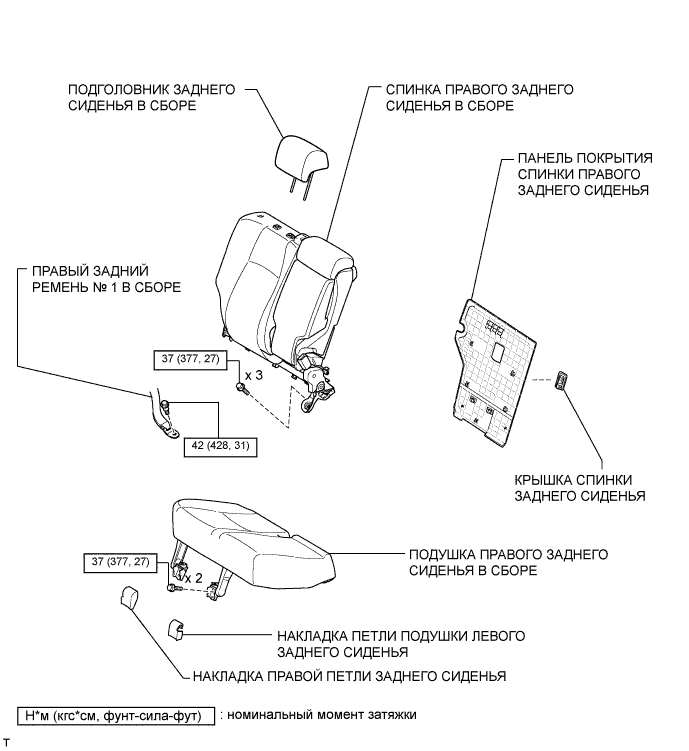 ПОДГОЛОВНИК ЗАДНЕГО СИДЕНЬЯ В СБОРЕ

СПИНКА ПРАВОГО ЗАДНЕГО СИДЕНЬЯ В СБОРЕ

ПАНЕЛЬ ПОКРЫТИЯ СПИНКИ ПРАВОГО ЗАДНЕГО СИДЕНЬЯ

ПРАВЫЙ ЗАДНИЙ РЕМЕНЬ № 1 В СБОРЕ

37 (377, 27)

x 3

42 (428, 31)

КРЫШКА СПИНКИ ЗАДНЕГО СИДЕНЬЯ

37 (377, 27)

x 2

ПОДУШКА ПРАВОГО ЗАДНЕГО СИДЕНЬЯ В СБОРЕ

НАКЛАДКА ПЕТЛИ ПОДУШКИ ЛЕВОГО ЗАДНЕГО СИДЕНЬЯ

НАКЛАДКА ПРАВОЙ ПЕТЛИ ЗАДНЕГО СИДЕНЬЯ

Н*м (кгс*см, фунт-сила-фут) : номинальный момент затяжки

T