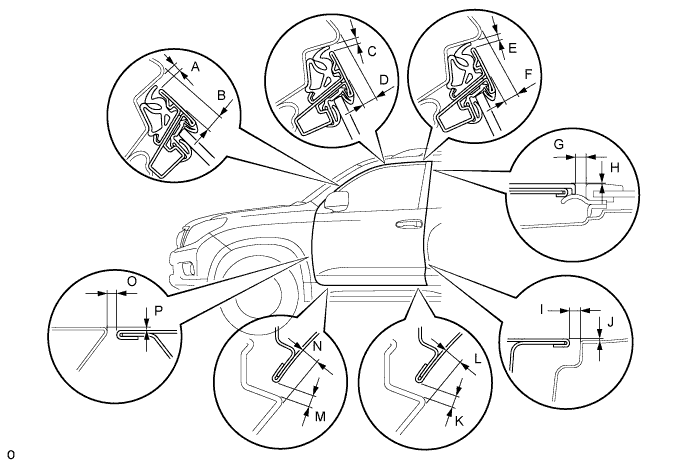 A
B
C
D
E
F
G
H
O
P
N
M
L
K
I
J
o