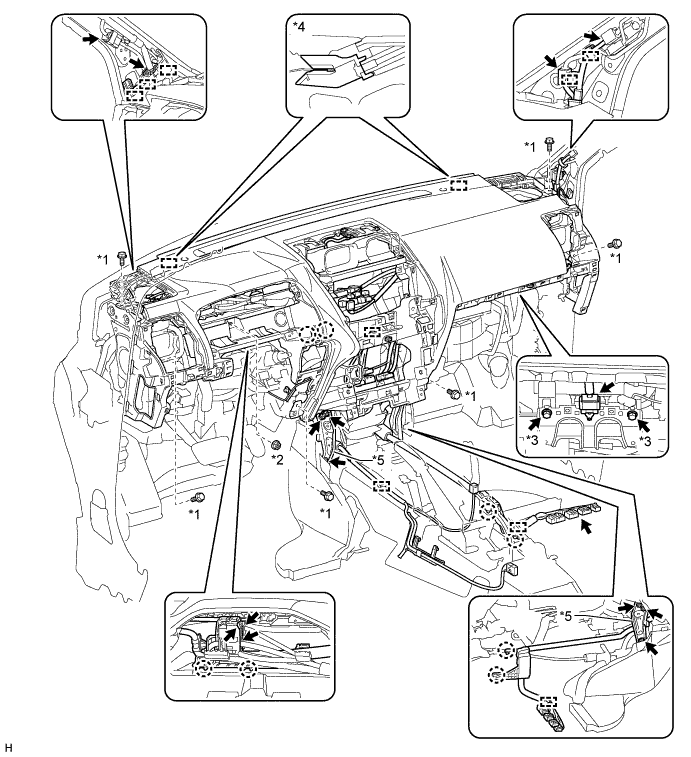 *4

*1

*1

*1

*1

*3

*3

*2

*5

*1

*1

*5

H