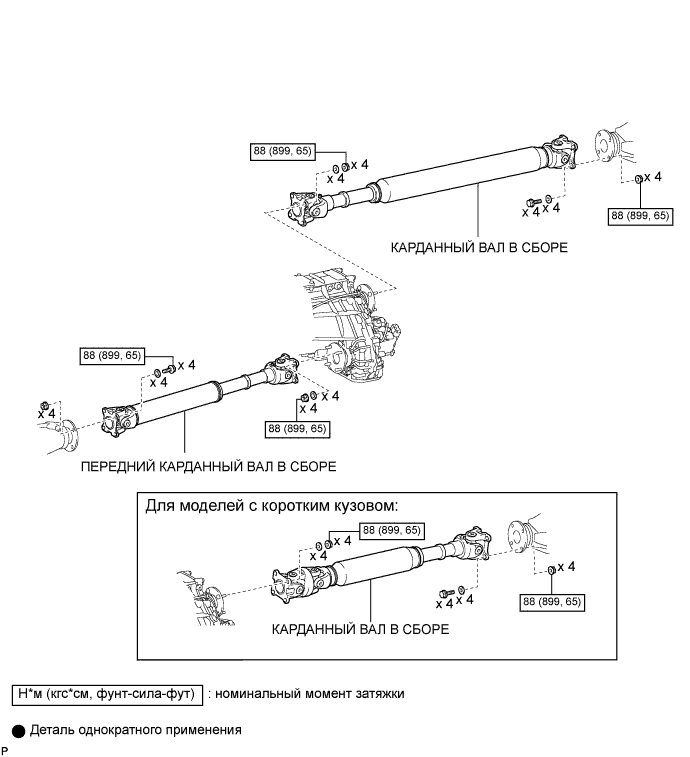 88 (899, 65)
x 4
x 4
x 4
x 4
x 4
88 (899, 65)
КАРДАННЫЙ ВАЛ В СБОРЕ

88 (899, 65)
x 4
x 4
x 4
x 4
x 4
88 (899, 65)
ПЕРЕДНИЙ КАРДАННЫЙ ВАЛ В СБОРЕ

Для моделей с коротким кузовом:
88 (899, 65)
x 4
x 4
x 4
x 4
x 4
88 (899, 65)
КАРДАННЫЙ ВАЛ В СБОРЕ

Н*м (кгс*см, фунт-сила-фут) : номинальный момент затяжки

● Деталь однократного применения

P