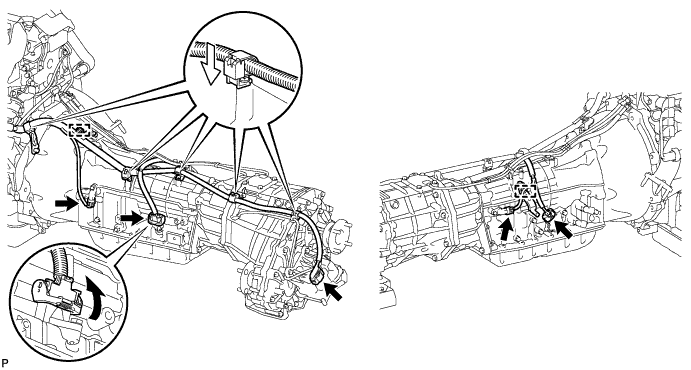 P