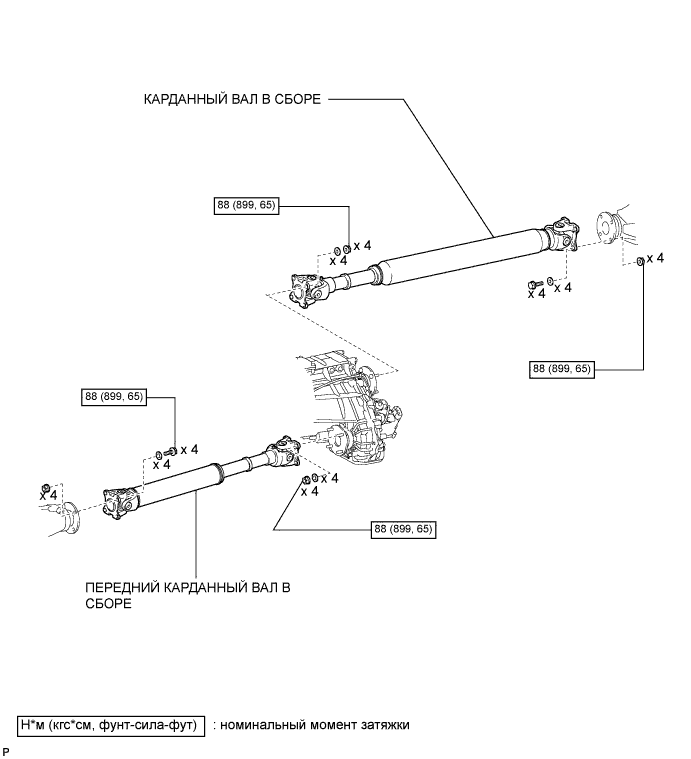 КАРДАННЫЙ ВАЛ В СБОРЕ

88 (899, 65)

x 4
x 4

x 4
x 4

x 4

88 (899, 65)

88 (899, 65)

x 4
x 4

x 4

x 4
x 4

88 (899, 65)

ПЕРЕДНИЙ КАРДАННЫЙ ВАЛ В СБОРЕ

Н*м (кгс*см, фунт-сила-фут) : номинальный момент затяжки

P