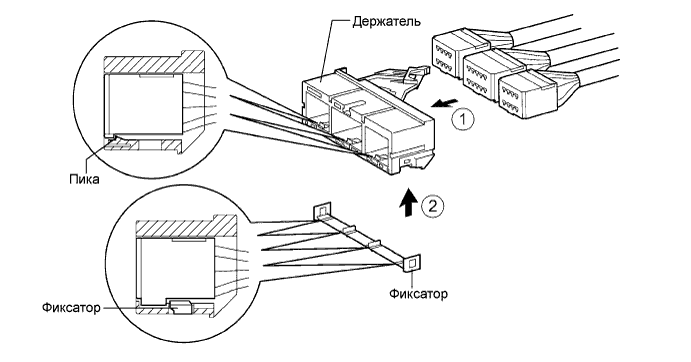 Держатель
1
Пика
2
Фиксатор
Фиксатор