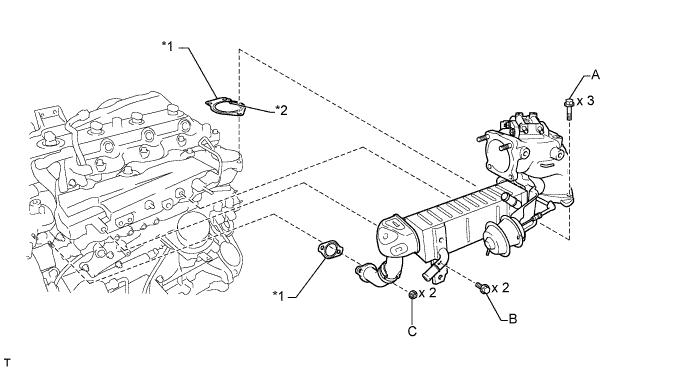 *1

*2

A

x 3

*1

x 2

x 2

C

B

T