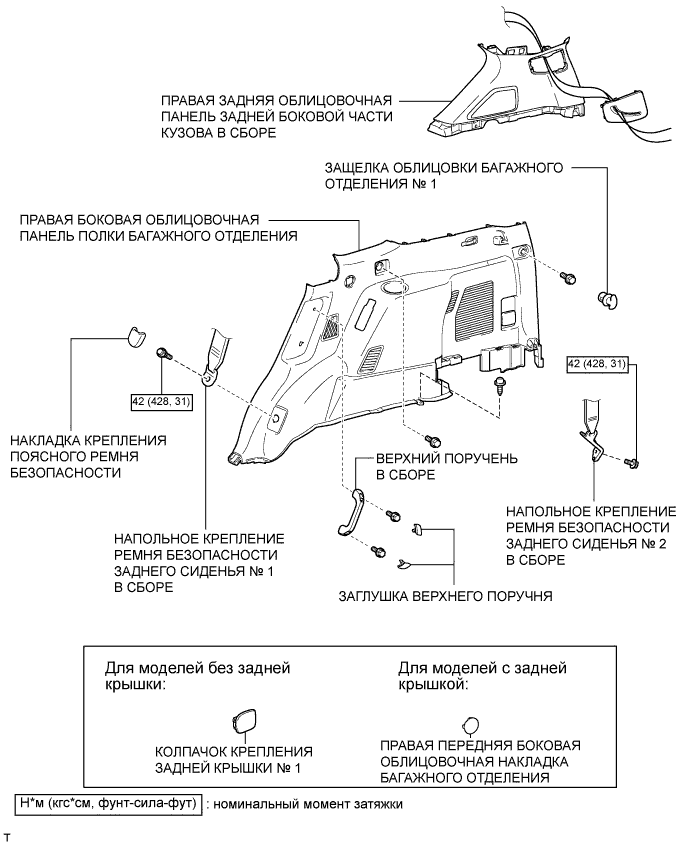 ПРАВАЯ ЗАДНЯЯ ОБЛИЦОВОЧНАЯ ПАНЕЛЬ ЗАДНЕЙ БОКОВОЙ ЧАСТИ КУЗОВА В СБОРЕ

ЗАЩЕЛКА ОБЛИЦОВКИ БАГАЖНОГО ОТДЕЛЕНИЯ № 1

ПРАВАЯ БОКОВАЯ ОБЛИЦОВОЧНАЯ ПАНЕЛЬ ПОЛКИ БАГАЖНОГО ОТДЕЛЕНИЯ

42 (428, 31)

42 (428, 31)

НАКЛАДКА КРЕПЛЕНИЯ ПОЯСНОГО РЕМНЯ БЕЗОПАСНОСТИ

ВЕРХНИЙ ПОРУЧЕНЬ В СБОРЕ

НАПОЛЬНОЕ КРЕПЛЕНИЕ РЕМНЯ БЕЗОПАСНОСТИ ЗАДНЕГО СИДЕНЬЯ № 2 В СБОРЕ

НАПОЛЬНОЕ КРЕПЛЕНИЕ РЕМНЯ БЕЗОПАСНОСТИ ЗАДНЕГО СИДЕНЬЯ № 1 В СБОРЕ

ЗАГЛУШКА ВЕРХНЕГО ПОРУЧНЯ

Для моделей без задней крышки:

КОЛПАЧОК КРЕПЛЕНИЯ ЗАДНЕЙ КРЫШКИ № 1

Для моделей с задней крышкой:

ПРАВАЯ ПЕРЕДНЯЯ БОКОВАЯ ОБЛИЦОВОЧНАЯ НАКЛАДКА БАГАЖНОГО ОТДЕЛЕНИЯ

Н*м (кгс*см, фунт-сила-фут) : номинальный момент затяжки

T