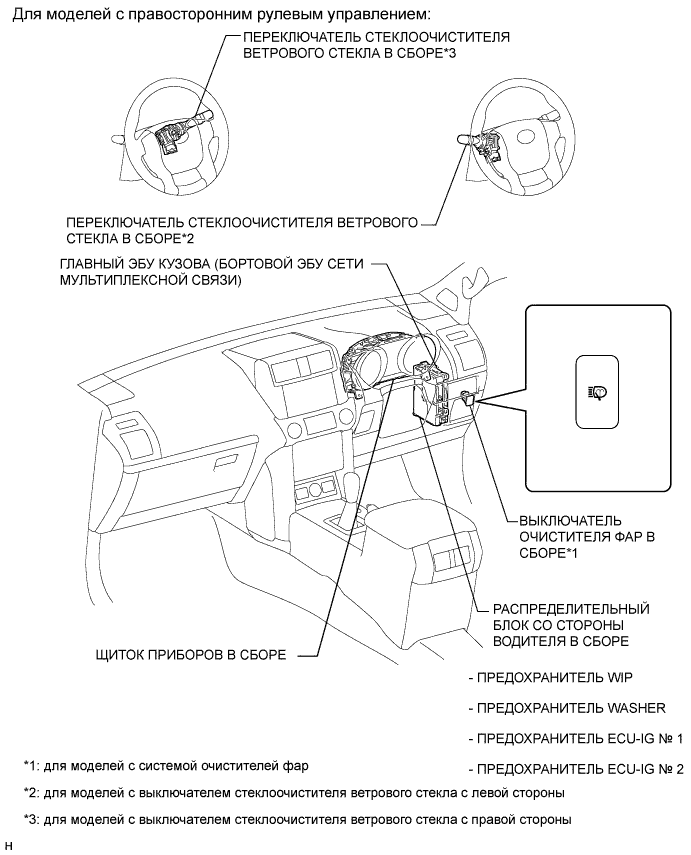 Для моделей с правосторонним рулевым управлением:

ПЕРЕКЛЮЧАТЕЛЬ СТЕКЛООЧИСТИТЕЛЯ ВЕТРОВОГО СТЕКЛА В СБОРЕ*3

ПЕРЕКЛЮЧАТЕЛЬ СТЕКЛООЧИСТИТЕЛЯ ВЕТРОВОГО СТЕКЛА В СБОРЕ*2

ГЛАВНЫЙ ЭБУ КУЗОВА (БОРТОВОЙ ЭБУ СЕТИ МУЛЬТИПЛЕКСНОЙ СВЯЗИ)

ВЫКЛЮЧАТЕЛЬ ОЧИСТИТЕЛЯ ФАР В СБОРЕ*1

РАСПРЕДЕЛИТЕЛЬНЫЙ БЛОК СО СТОРОНЫ ВОДИТЕЛЯ В СБОРЕ

ЩИТОК ПРИБОРОВ В СБОРЕ

- ПРЕДОХРАНИТЕЛЬ WIP

- ПРЕДОХРАНИТЕЛЬ WASHER

- ПРЕДОХРАНИТЕЛЬ ECU-IG № 1

- ПРЕДОХРАНИТЕЛЬ ECU-IG № 2

*1: для моделей с системой очистителей фар

*2: для моделей с выключателем стеклоочистителя ветрового стекла с левой стороны

*3: для моделей с выключателем стеклоочистителя ветрового стекла с правой стороны

H