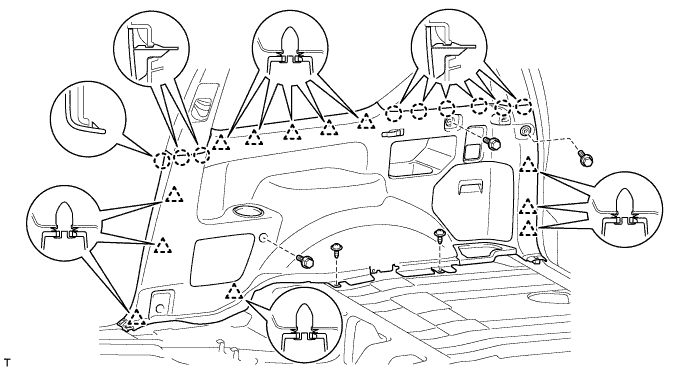 T