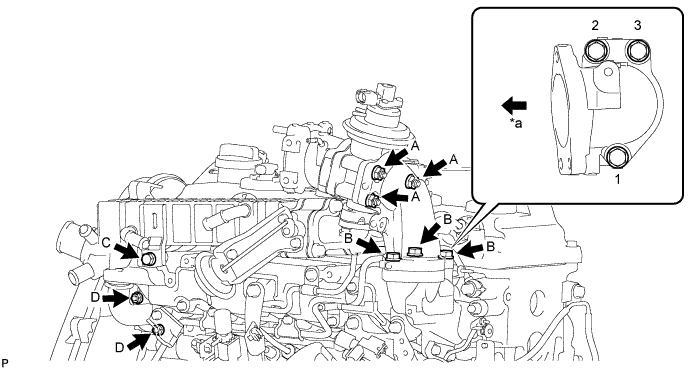 2
3
*a
1
A
A
A
B
B
B
C
D
D
P