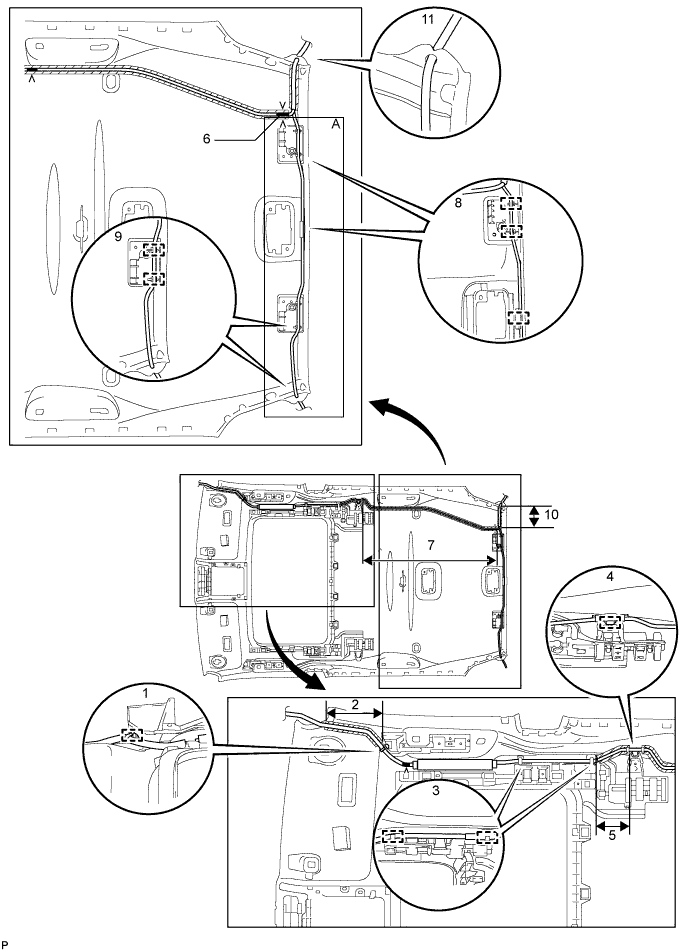 11

6

A

8

9

10

7

4

1

2

3

5

P