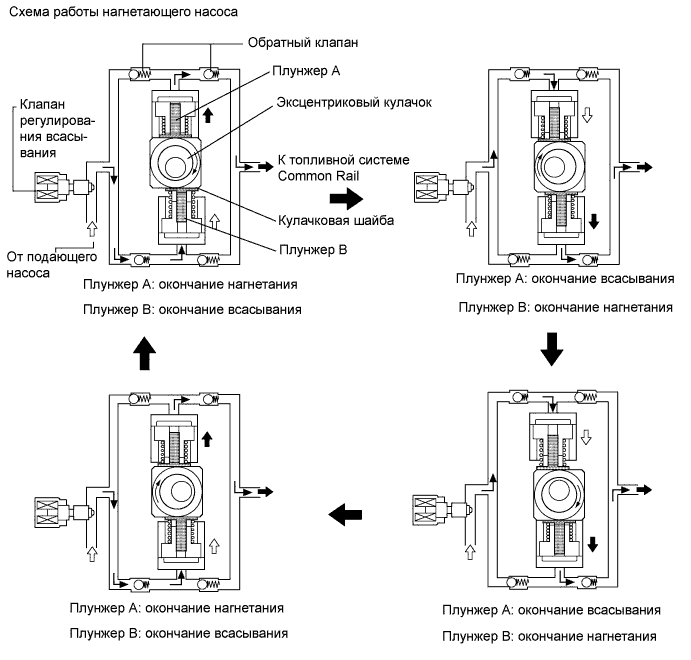 Схема работы нагнетающего насоса

Обратный клапан

Плунжер А

Эксцентриковый кулачок

Клапан регулирования всасывания

К топливной системе Common Rail

Кулачковая шайба

Плунжер В

От подающего насоса

Плунжер А: окончание нагнетания

Плунжер В: окончание всасывания

Плунжер А: окончание всасывания

Плунжер В: окончание нагнетания

Плунжер А: окончание нагнетания

Плунжер В: окончание всасывания

Плунжер А: окончание всасывания

Плунжер В: окончание нагнетания