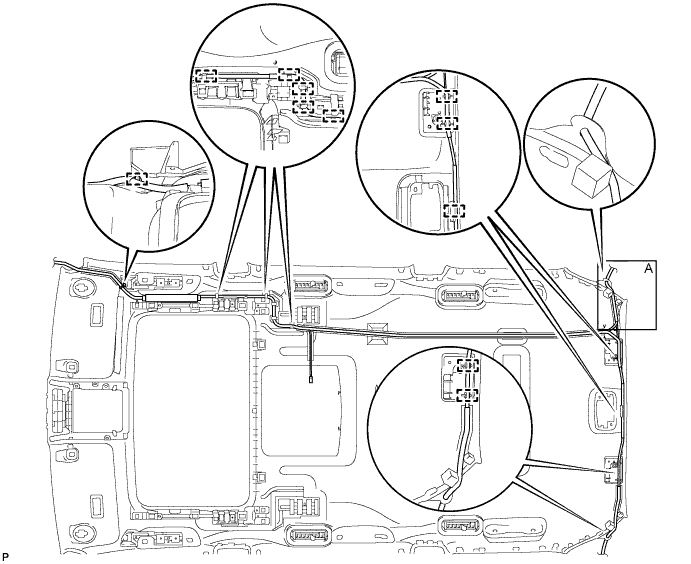 A

P