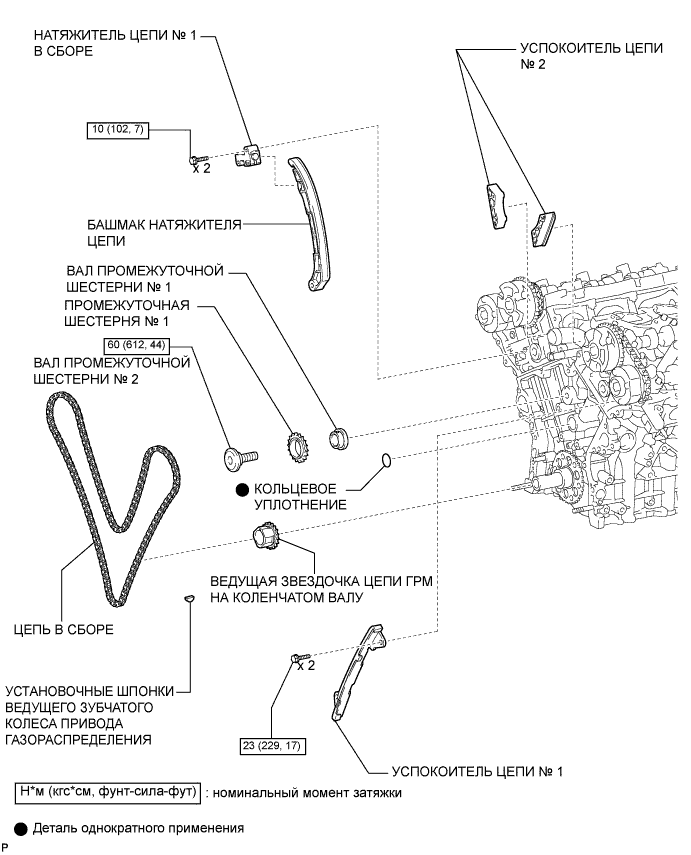 НАТЯЖИТЕЛЬ ЦЕПИ № 1 В СБОРЕ

УСПОКОИТЕЛЬ ЦЕПИ № 2

10 (102, 7)

x 2

БАШМАК НАТЯЖИТЕЛЯ ЦЕПИ

ВАЛ ПРОМЕЖУТОЧНОЙ ШЕСТЕРНИ № 1

ПРОМЕЖУТОЧНАЯ ШЕСТЕРНЯ № 1

60 (612, 44)

ВАЛ ПРОМЕЖУТОЧНОЙ ШЕСТЕРНИ № 2

● КОЛЬЦЕВОЕ УПЛОТНЕНИЕ

ВЕДУЩАЯ ЗВЕЗДОЧКА ЦЕПИ ГРМ НА КОЛЕНЧАТОМ ВАЛУ

ЦЕПЬ В СБОРЕ

x 2

УСТАНОВОЧНЫЕ ШПОНКИ ВЕДУЩЕГО ЗУБЧАТОГО КОЛЕСА ПРИВОДА ГАЗОРАСПРЕДЕЛЕНИЯ

23 (229, 17)

УСПОКОИТЕЛЬ ЦЕПИ № 1

Н*м (кгс*см, фунт-сила-фут) : номинальный момент затяжки

● Деталь однократного применения

P