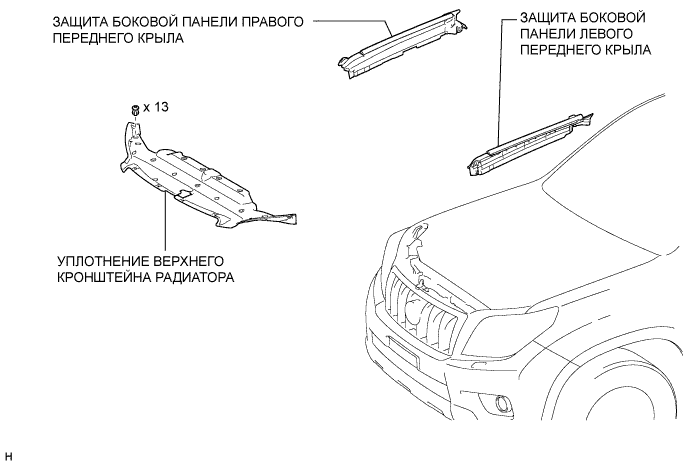 ЗАЩИТА БОКОВОЙ ПАНЕЛИ ПРАВОГО ПЕРЕДНЕГО КРЫЛА

ЗАЩИТА БОКОВОЙ ПАНЕЛИ ЛЕВОГО ПЕРЕДНЕГО КРЫЛА

x 13

УПЛОТНЕНИЕ ВЕРХНЕГО КРОНШТЕЙНА РАДИАТОРА

H