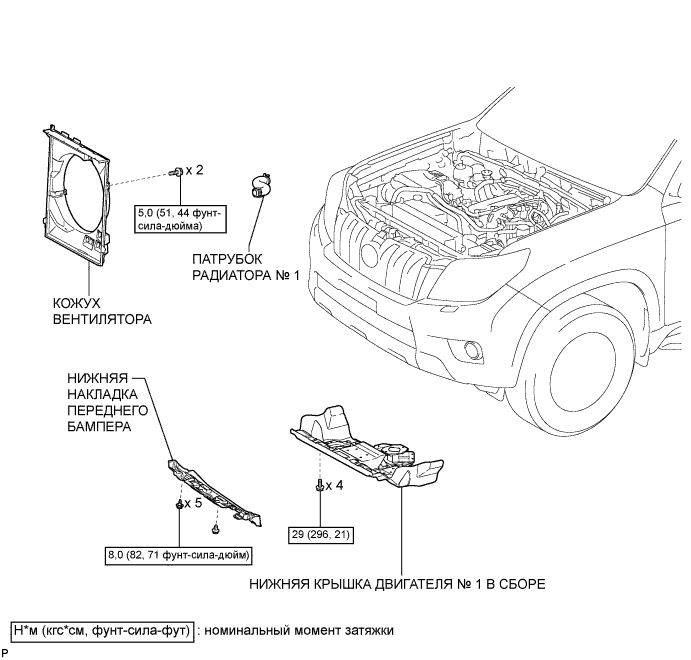 x 2

5,0 (51, 44 фунт-сила-дюйма)

ПАТРУБОК РАДИАТОРА № 1

КОЖУХ ВЕНТИЛЯТОРА

НИЖНЯЯ НАКЛАДКА ПЕРЕДНЕГО БАМПЕРА

x 5

8,0 (82, 71 фунт-сила-дюйм)

x 4

29 (296, 21)

НИЖНЯЯ КРЫШКА ДВИГАТЕЛЯ № 1 В СБОРЕ

Н*м (кгс*см, фунт-сила-фут) : номинальный момент затяжки

P