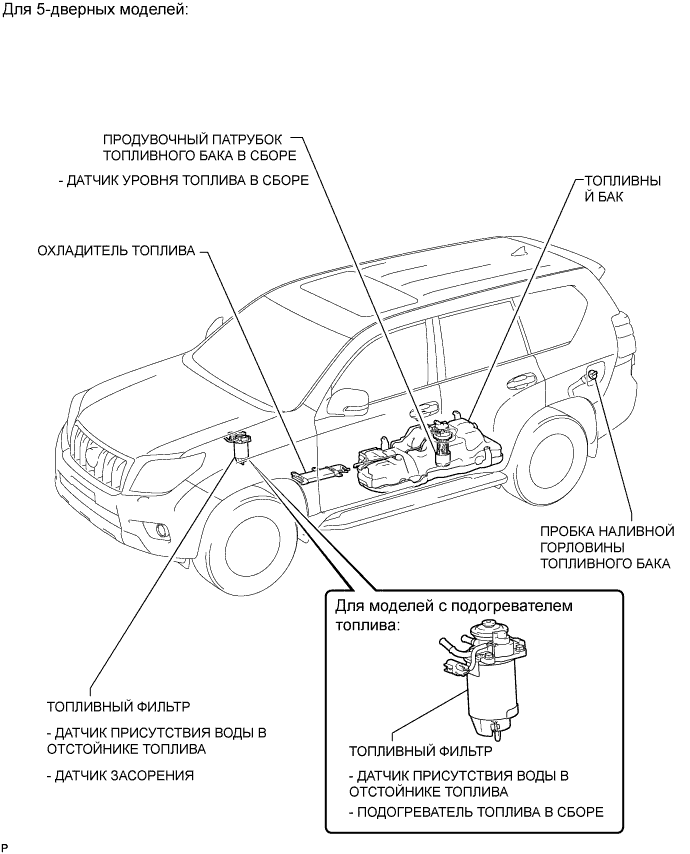 Для 5-дверных моделей:

ПРОДУВОЧНЫЙ ПАТРУБОК ТОПЛИВНОГО БАКА В СБОРЕ

- ДАТЧИК УРОВНЯ ТОПЛИВА В СБОРЕ

ТОПЛИВНЫ Й БАК

ОХЛАДИТЕЛЬ ТОПЛИВА

ПРОБКА НАЛИВНОЙ ГОРЛОВИНЫ ТОПЛИВНОГО БАКА

Для моделей с подогревателем топлива:

ТОПЛИВНЫЙ ФИЛЬТР

- ДАТЧИК ПРИСУТСТВИЯ ВОДЫ В ОТСТОЙНИКЕ ТОПЛИВА

- ДАТЧИК ЗАСОРЕНИЯ

ТОПЛИВНЫЙ ФИЛЬТР

- ДАТЧИК ПРИСУТСТВИЯ ВОДЫ В ОТСТОЙНИКЕ ТОПЛИВА

- ПОДОГРЕВАТЕЛЬ ТОПЛИВА В СБОРЕ

P