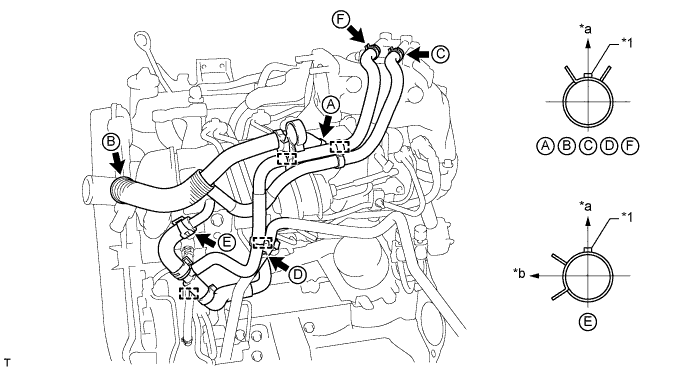 F
C
A
B
E
D
*a
*1
A B C D F
*a
*1
*b
E
T